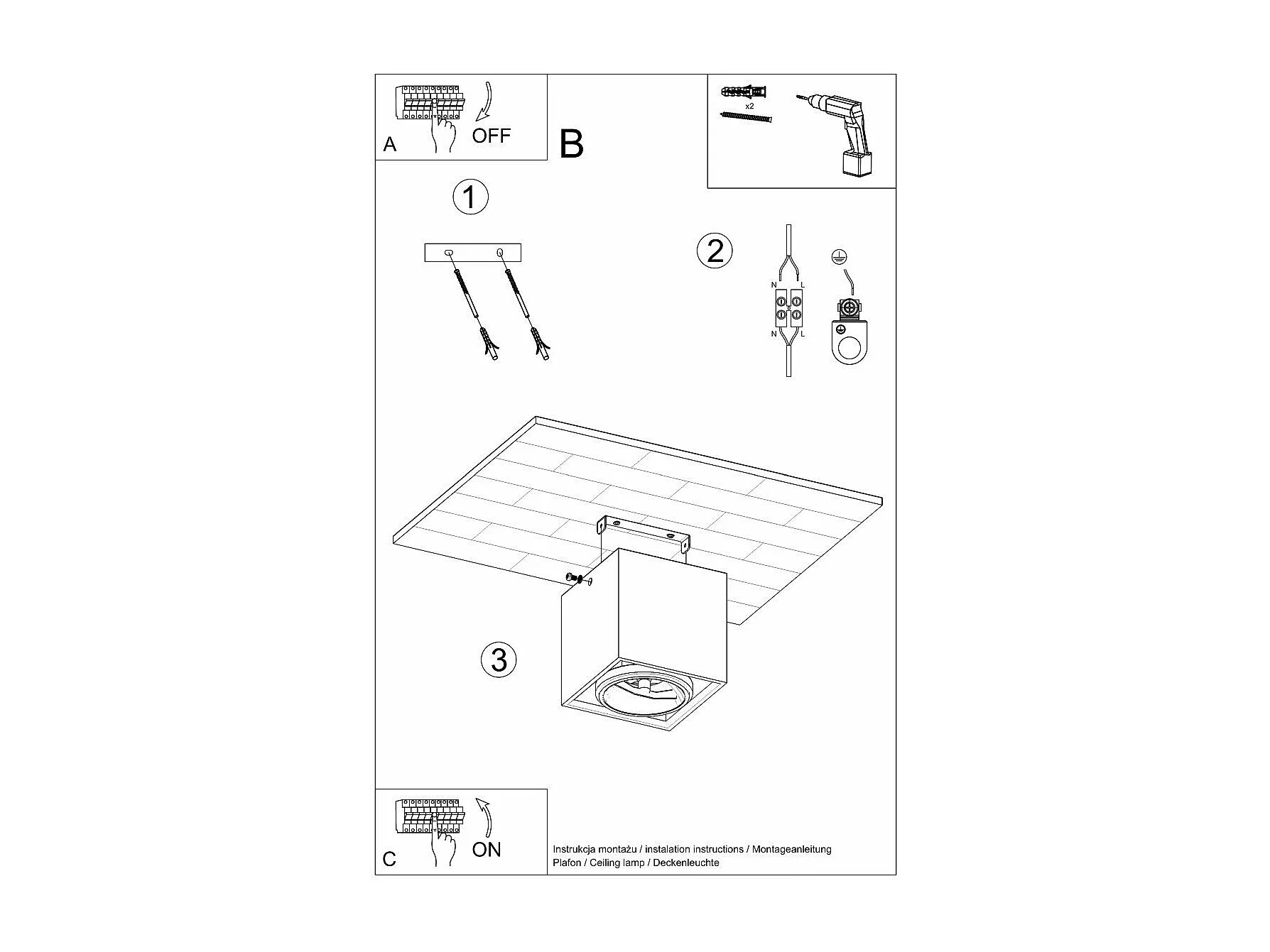 A
OFF

B

x2

1

2

N L
N L

3

C
ON

Instrukcja montażu / instalation instructions / Montageanleitung
Plafon / Ceiling lamp / Deckenleuchte