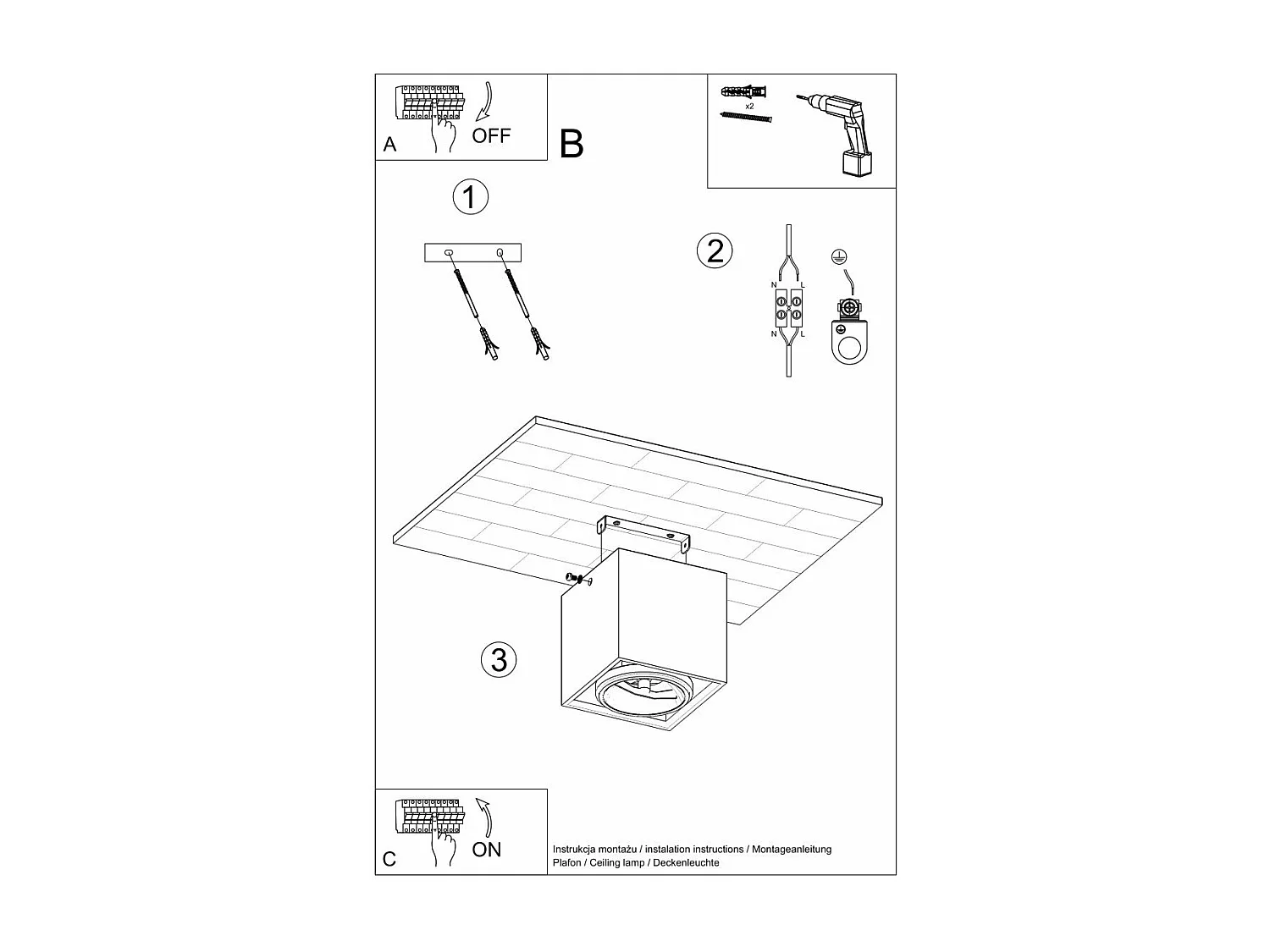 A

OFF

B

x2

1

2

N L

N L

3

C

ON

Instrukcja montażu / instalation instructions / Montageanleitung
Plafon / Ceiling lamp / Deckenleuchte