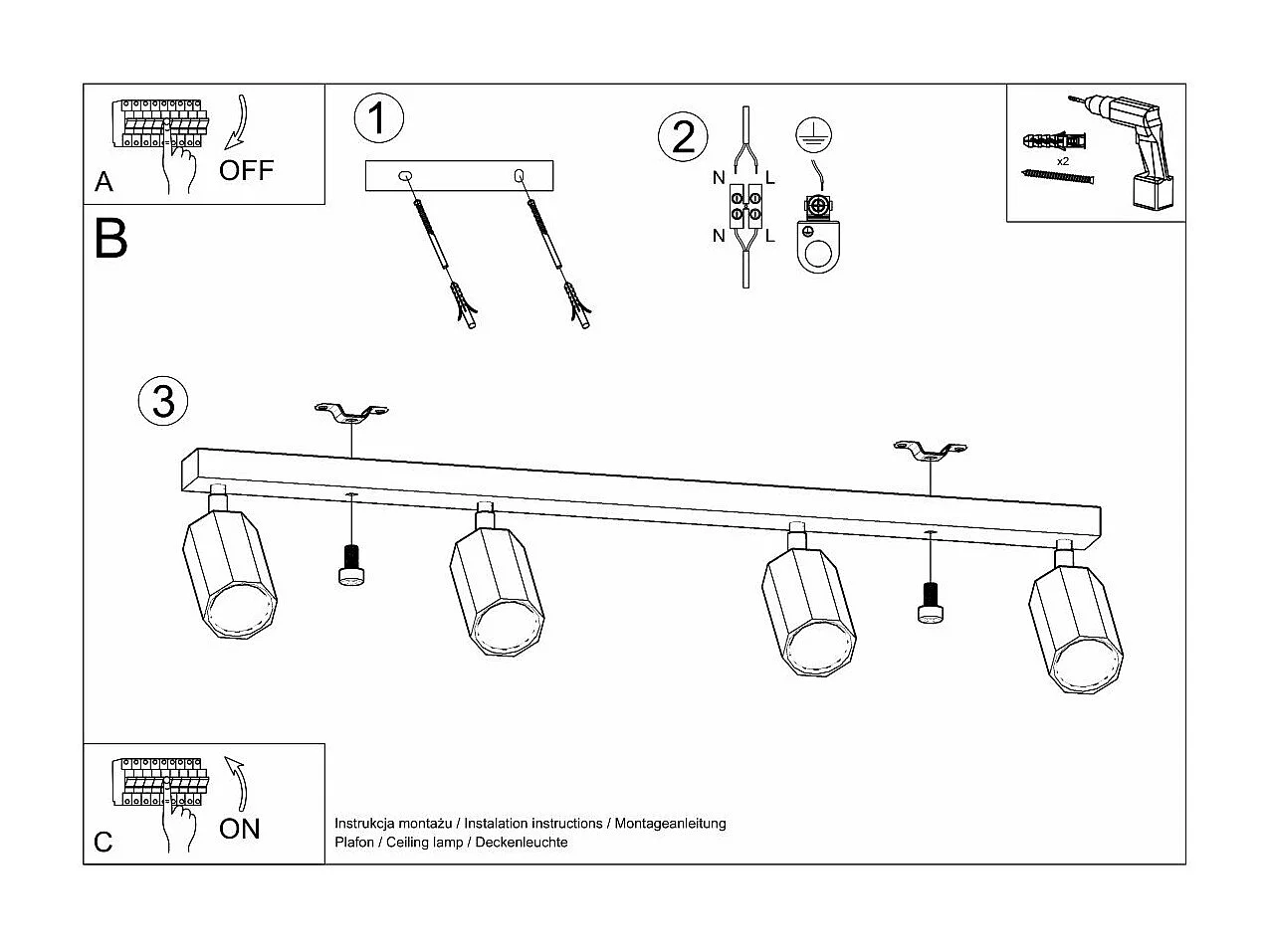 A
OFF

1

2

N L
N L

x2

B

3

C
ON

Instrukcja montażu / Instalation instructions / Montageanleitung
Plafon / Ceiling lamp / Deckenleuchte