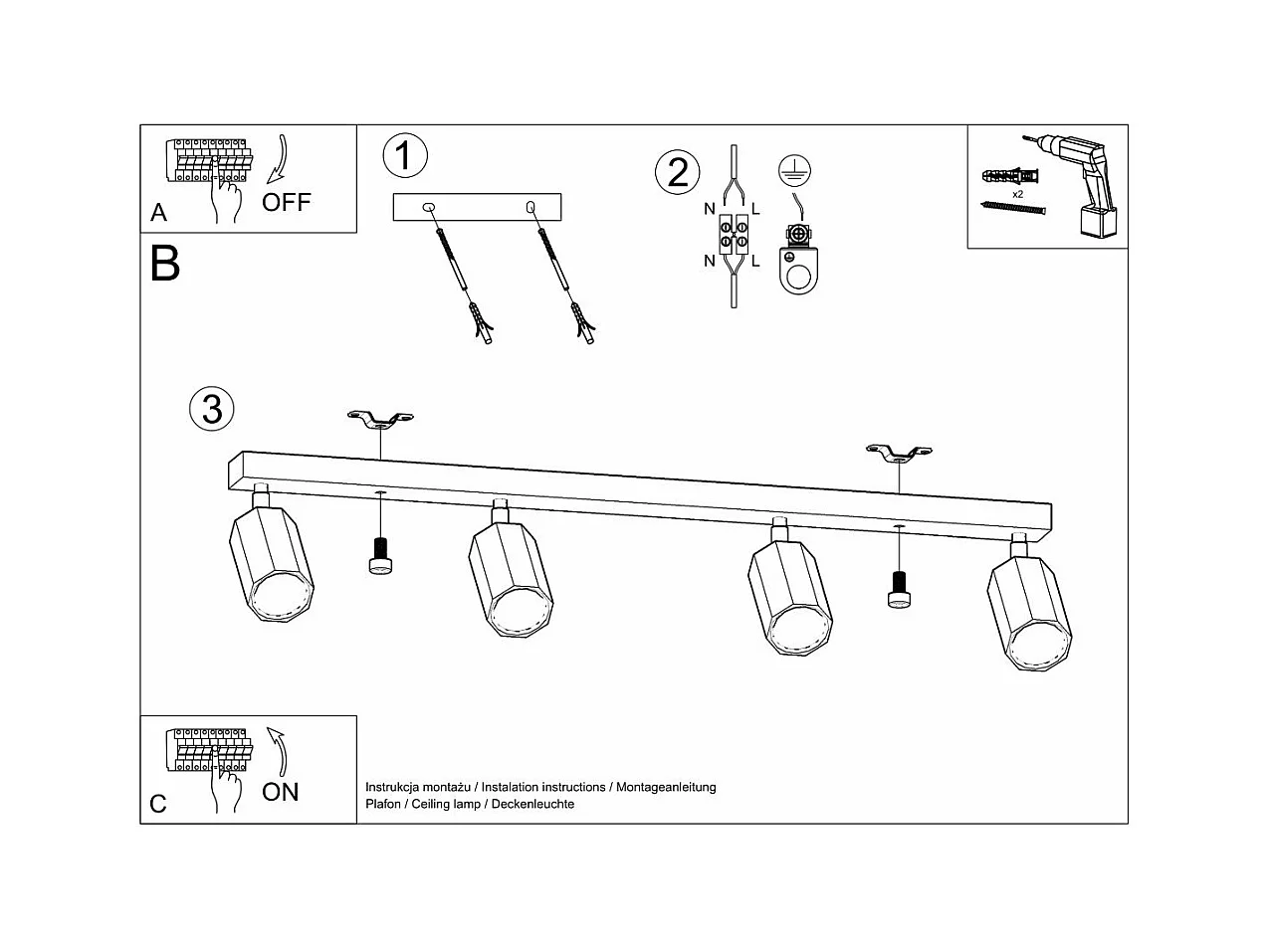 A
OFF

1

2
N
L
N
L

x2

B

3

C
ON

Instrukcja montażu / Instalation instructions / Montageanleitung
Plafon / Ceiling lamp / Deckenleuchte