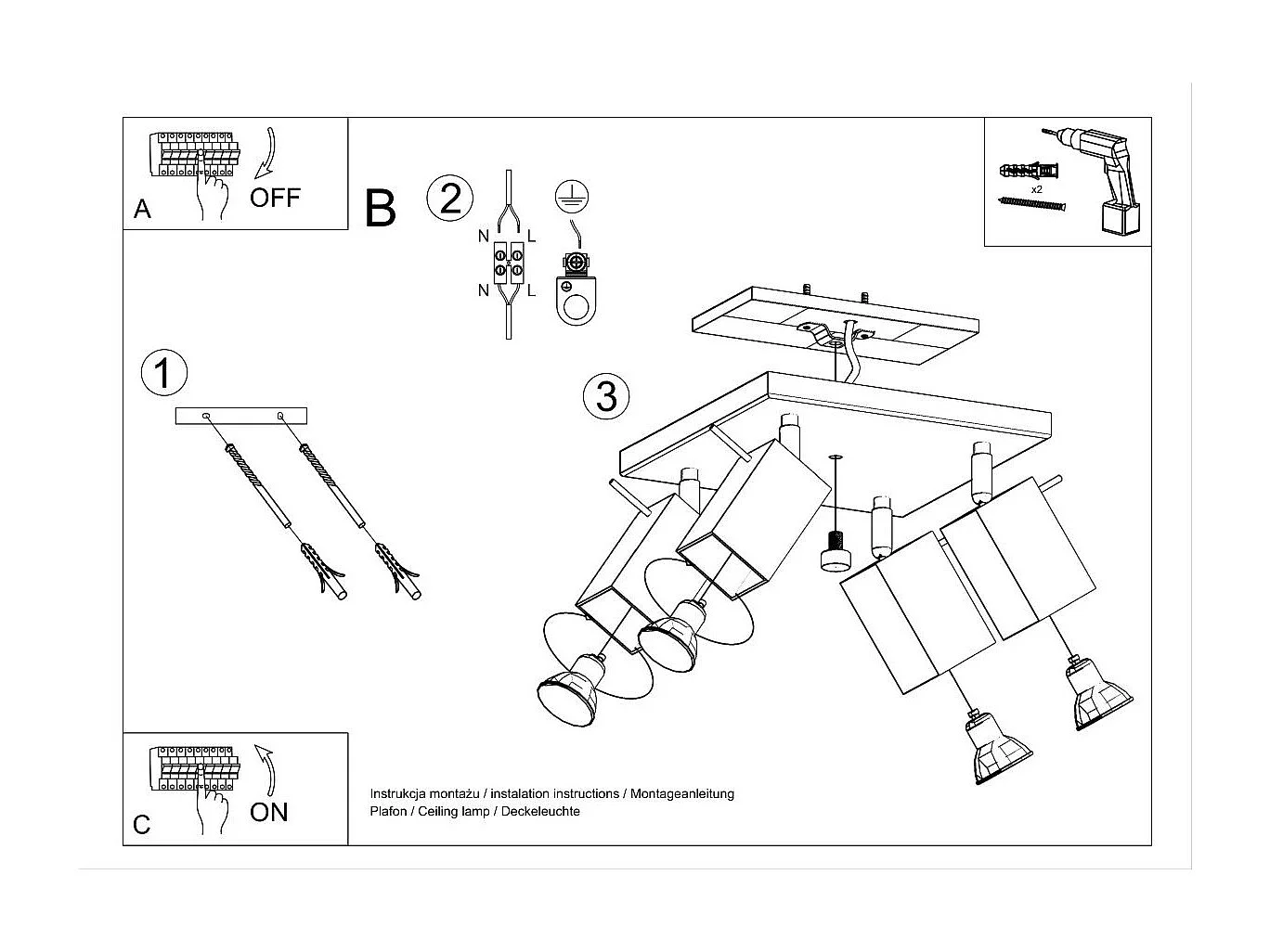 A

OFF

B

2

N L

N L

x2

1

3

C

ON

Instrukcja montażu / instalation instructions / Montageanleitung
Plafon / Ceiling lamp / Deckeleuchte