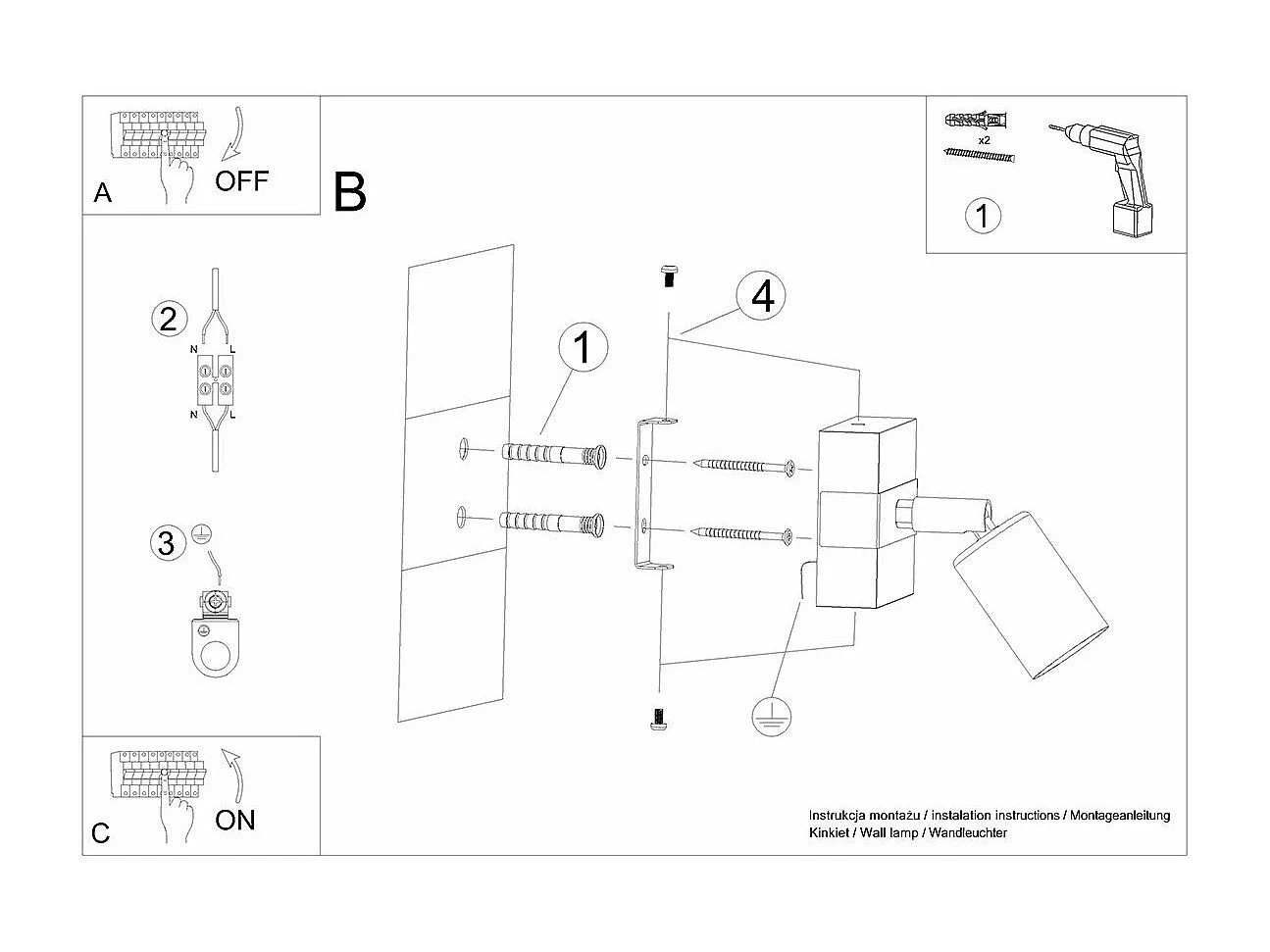 A
OFF

B

x2
1

2
N L
N L

3

1

4

C
ON

Instrukcja montażu / instalation instructions / Montageanleitung
Kinkiet / Wall lamp / Wandleuchter