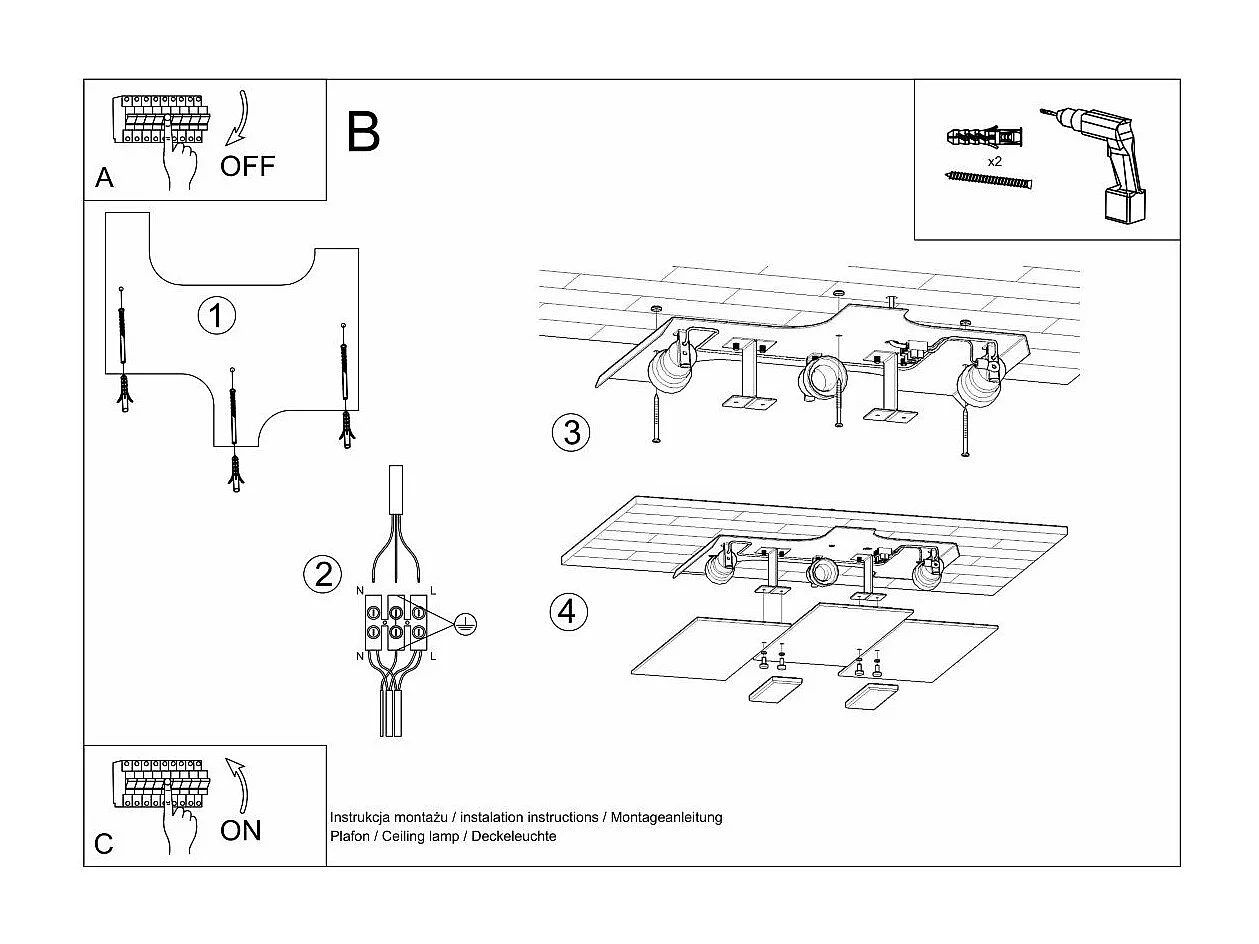 A
OFF

B

x2

1

2

N
L
N
L

3

4

C
ON

Instrukcja montażu / instalation instructions / Montageanleitung
Plafon / Ceiling lamp / Deckeleuchte