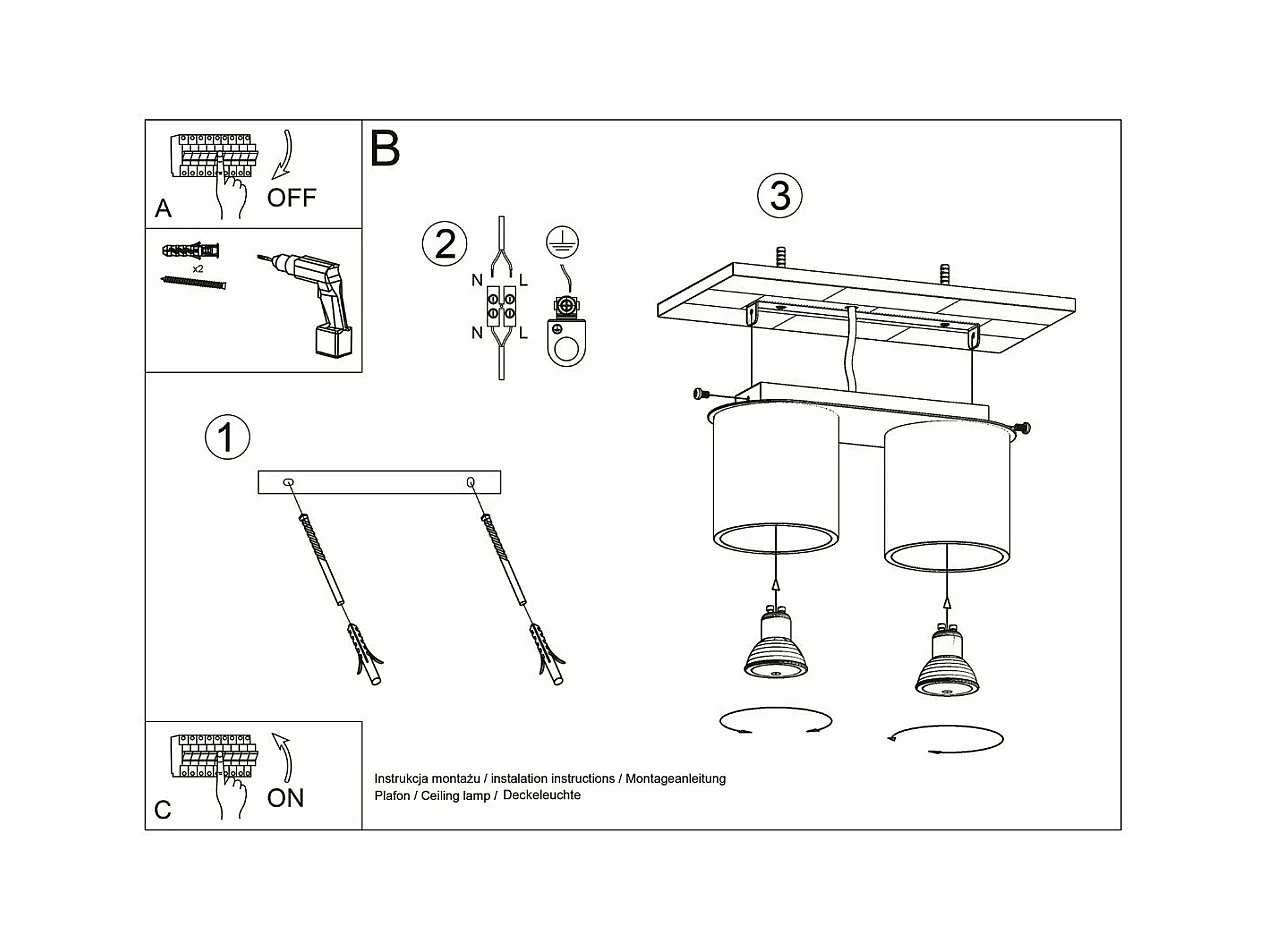 A
OFF

x2

B

2
N L
N L

3

1

C
ON

Instrukcja montażu / instalation instructions / Montageanleitung
Plafon / Ceiling lamp / Deckeleuchte