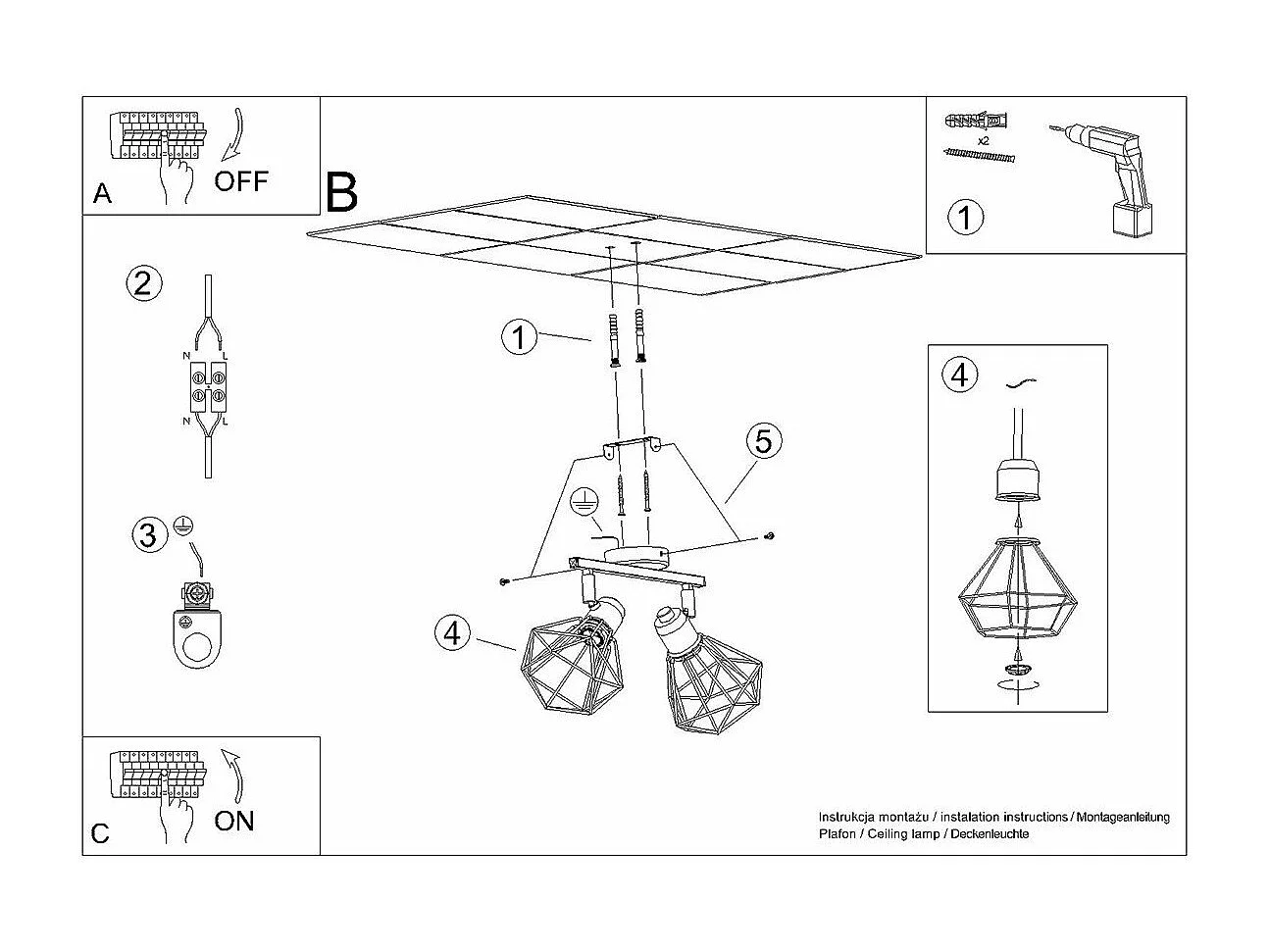 A
OFF

B

x2
1

2
N L
N L

3

1

5

4

4

C
ON

Instrukcja montażu / instalation instructions / Montageanleitung
Plafon / Ceiling lamp / Deckenleuchte