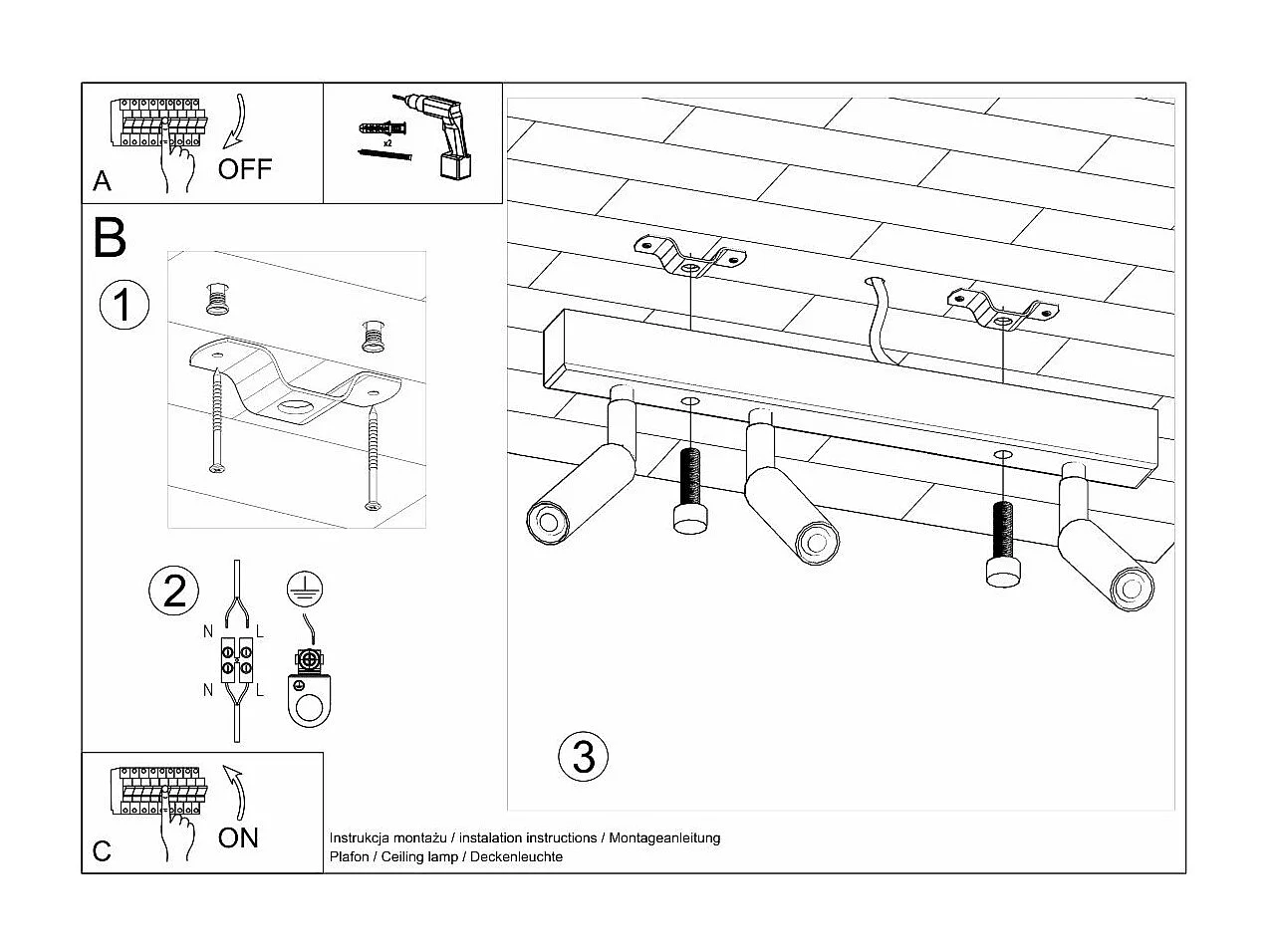 A

OFF

x2

B

1

2

N L

N L

3

C

ON

Instrukcja montażu / instalation instructions / Montageanleitung
Plafon / Ceiling lamp / Deckenleuchte