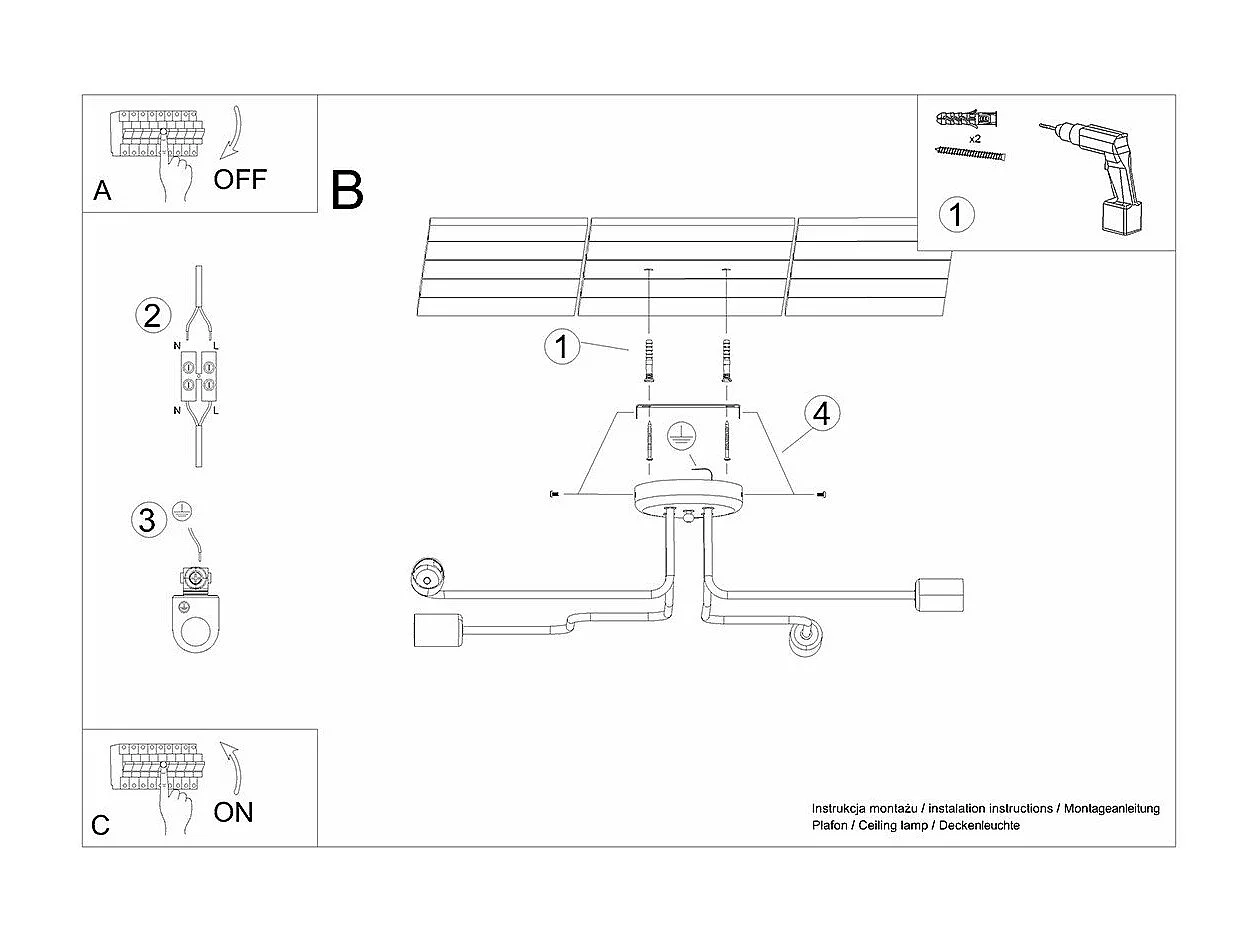 A
OFF

B

x2
1

2
N L
N L

3

1

4

C
ON

Instrukcja montażu / instalation instructions / Montageanleitung
Plafon / Ceiling lamp / Deckenleuchte