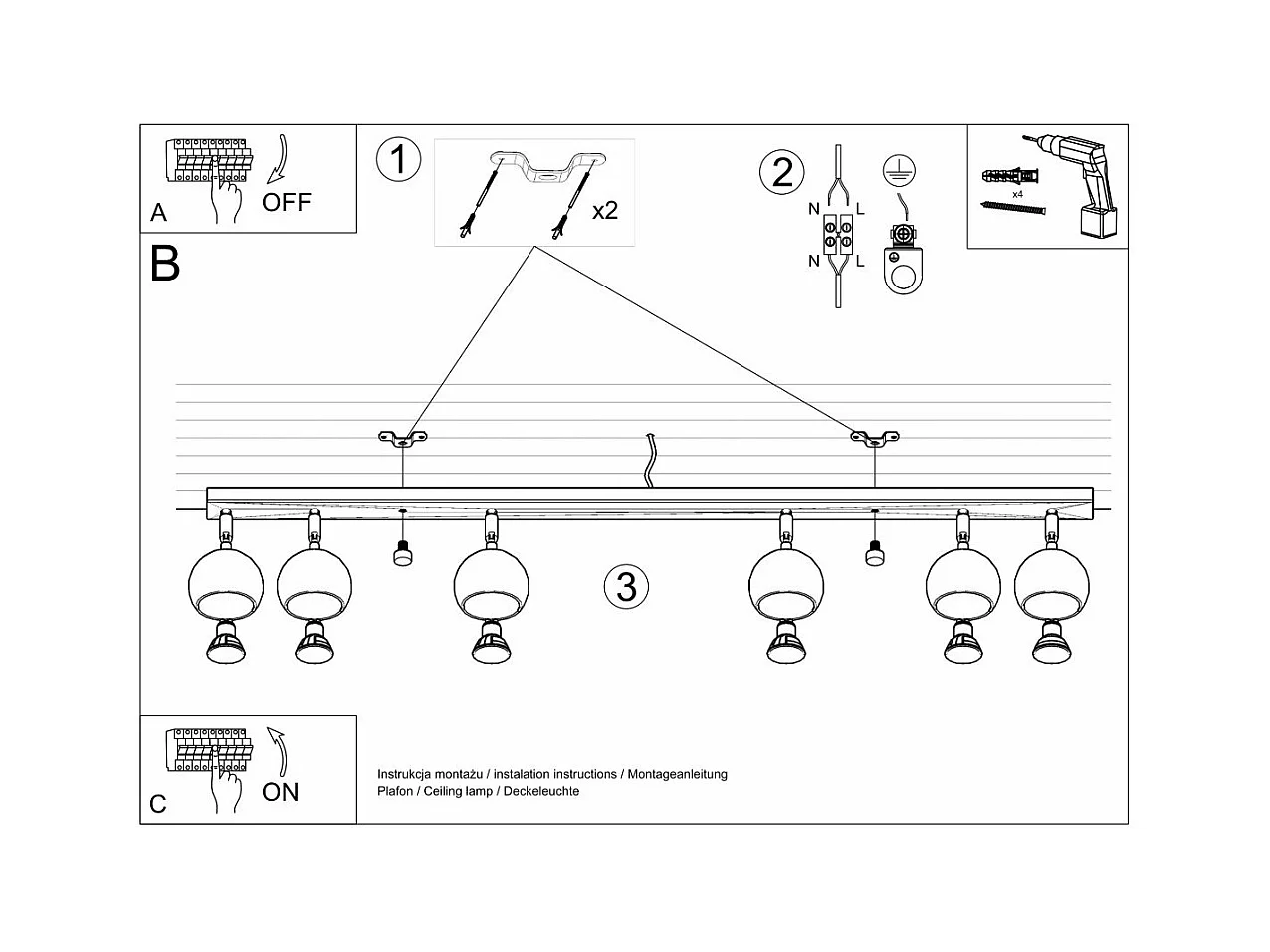 A

OFF

1

x2

2

N L

N L

x4

B

3

C

ON

Instrukcja montażu / instalation instructions / Montageanleitung
Plafon / Ceiling lamp / Deckeleuchte