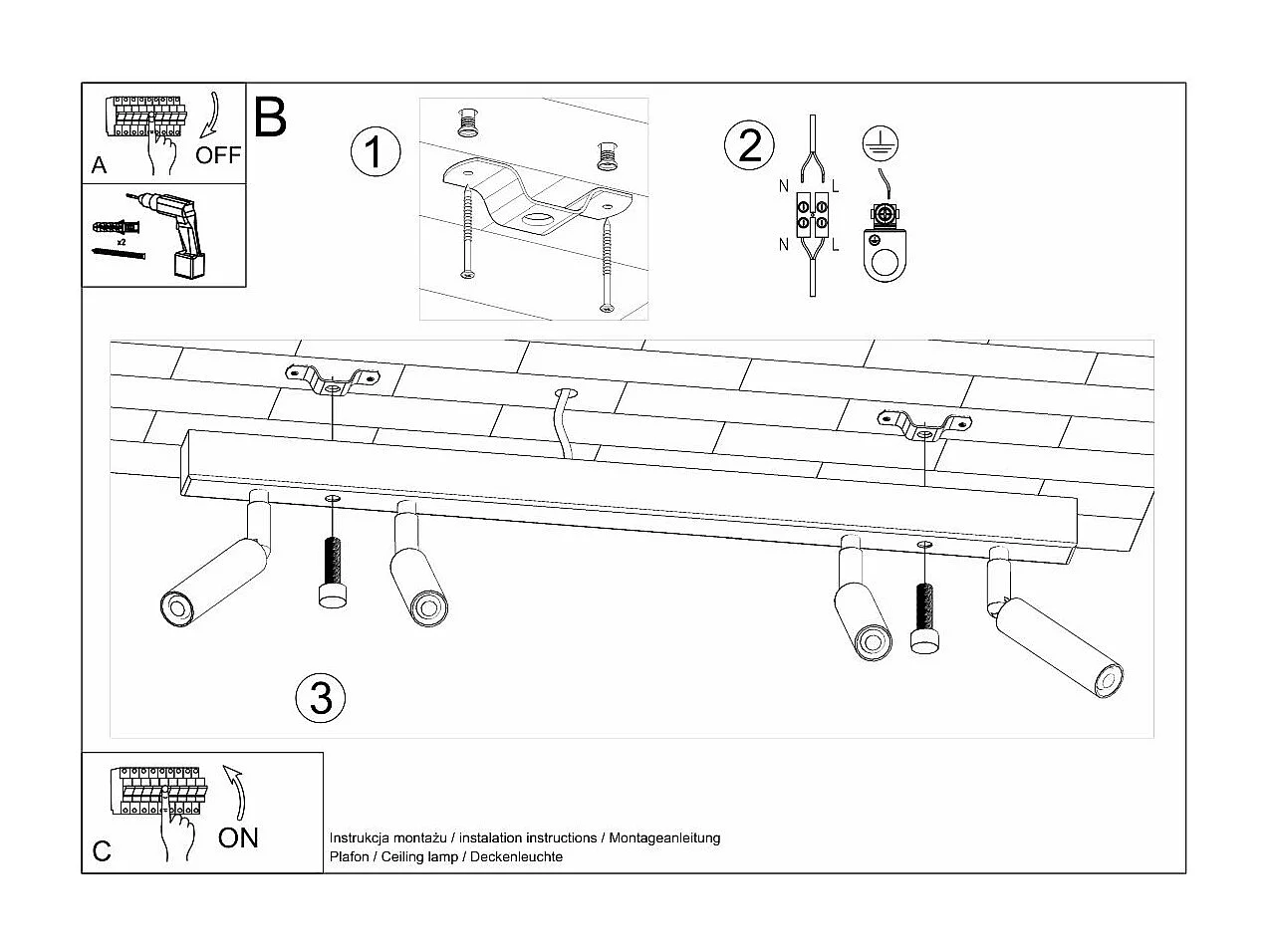 A
OFF

x2

B

1

2

N L
N L

3

C
ON

Instrukcja montażu / instalation instructions / Montageanleitung
Plafon / Ceiling lamp / Deckenleuchte