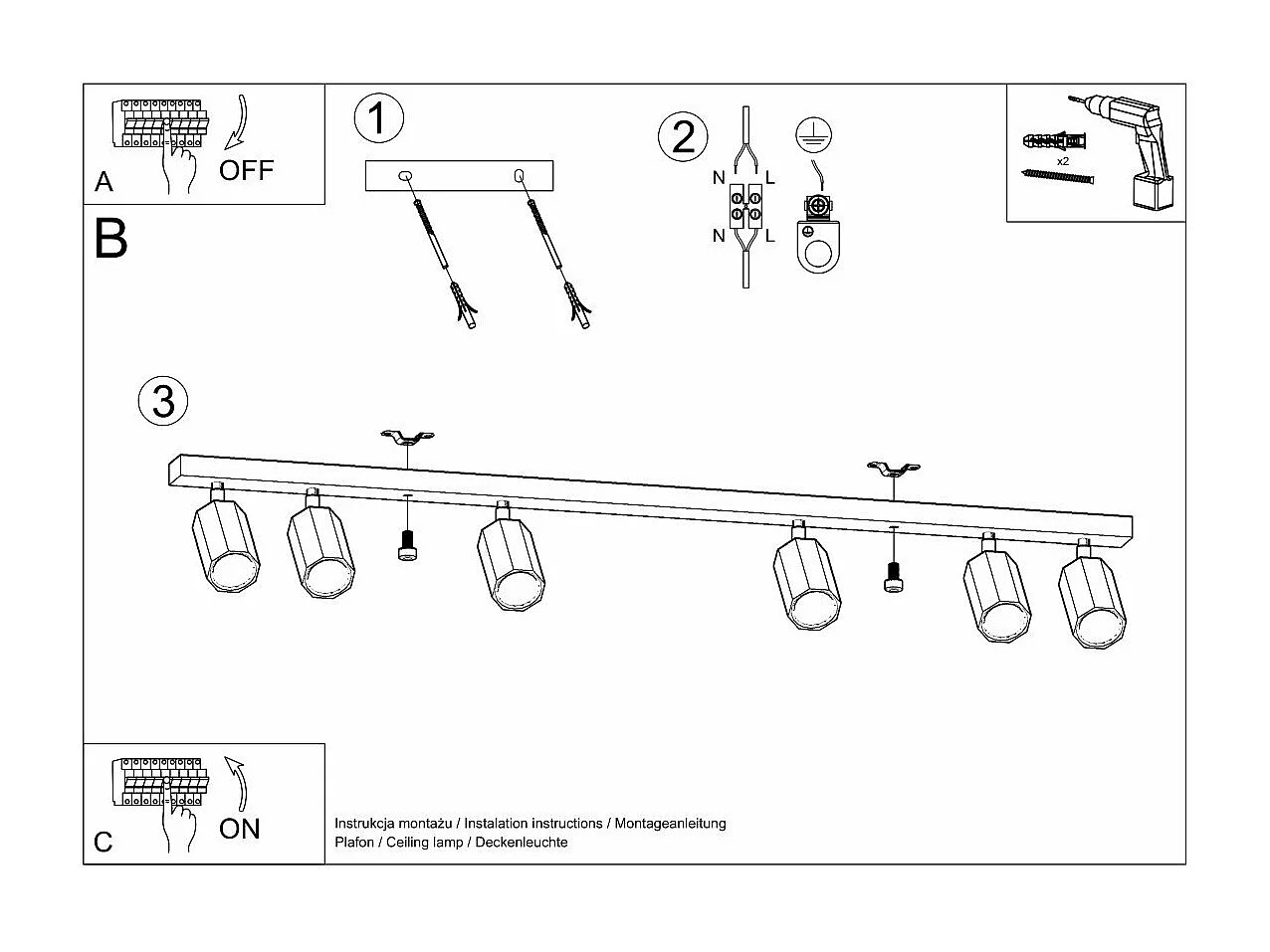 A
OFF

1

2
N L
N L

x2

B

3

C
ON

Instrukcja montażu / Instalation instructions / Montageanleitung
Plafon / Ceiling lamp / Deckenleuchte