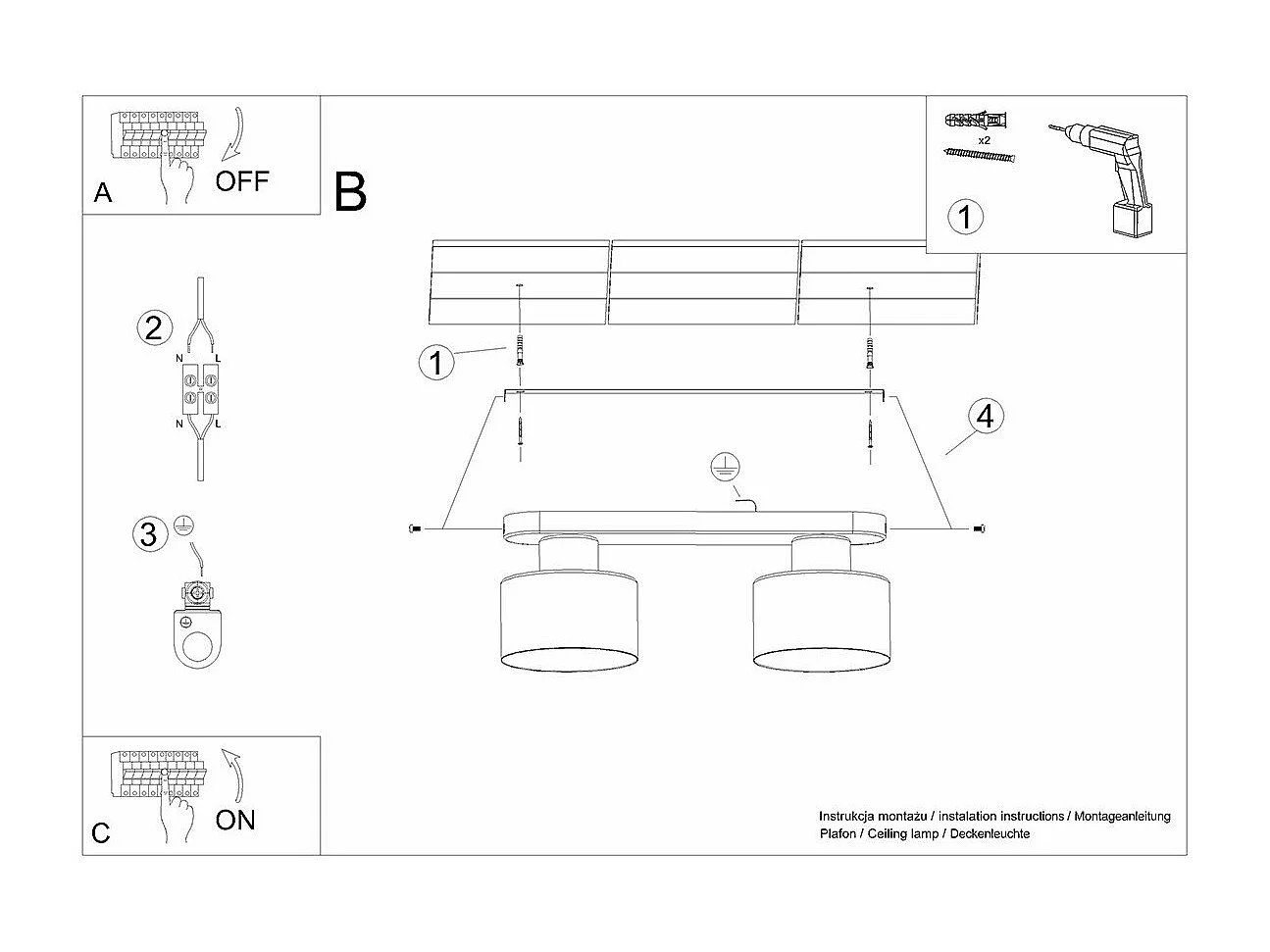 A
OFF

B

x2

1

2
N L
N L

1

4

3

C
ON

Instrukcja montażu / instalation instructions / Montageanleitung
Plafon / Ceiling lamp / Deckenleuchte