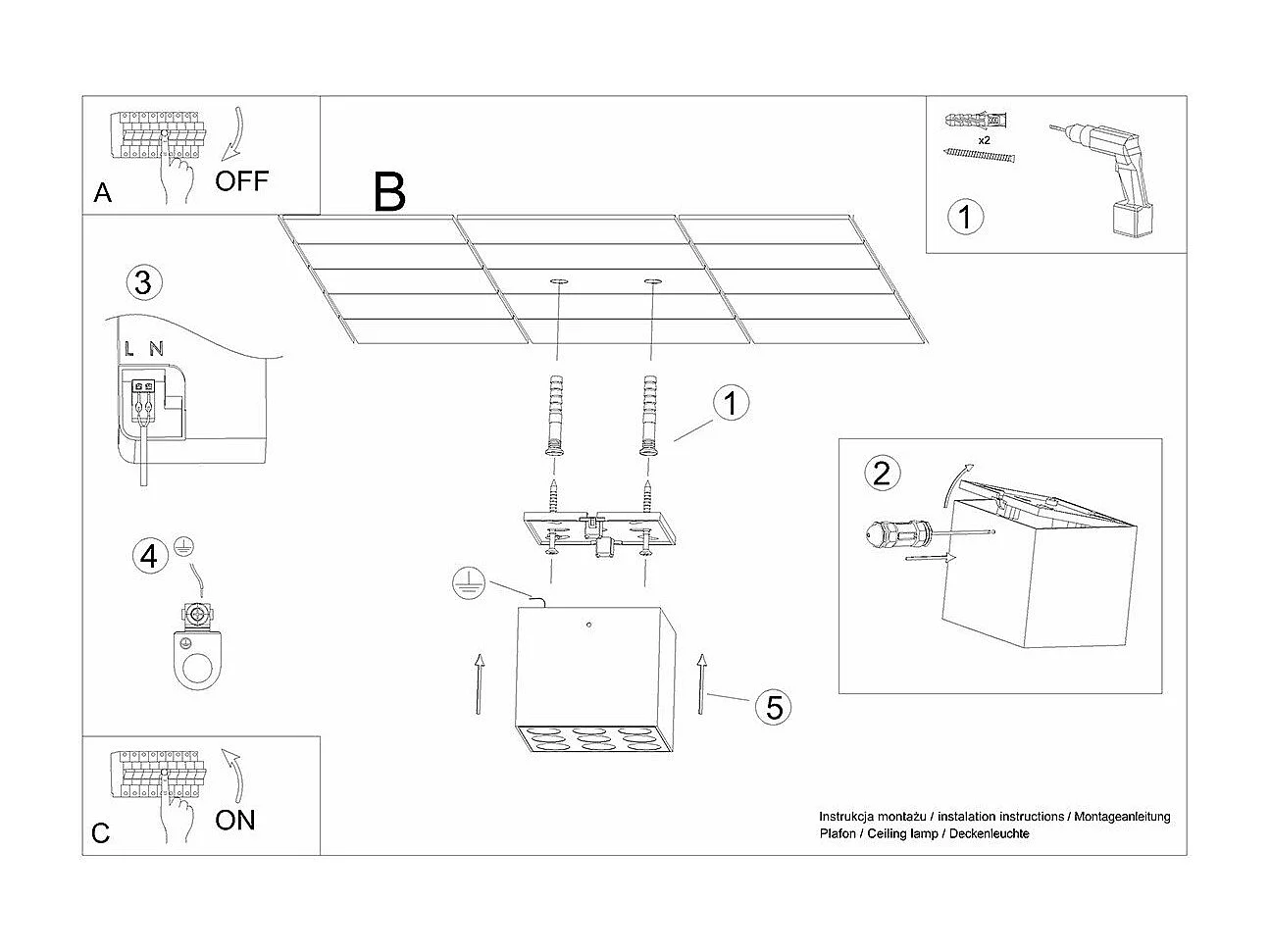 A
OFF

B

x2

1

3

L N

1

2

4

5

C
ON

Instrukcja montażu / instalation instructions / Montageanleitung
Plafon / Ceiling lamp / Deckenleuchte