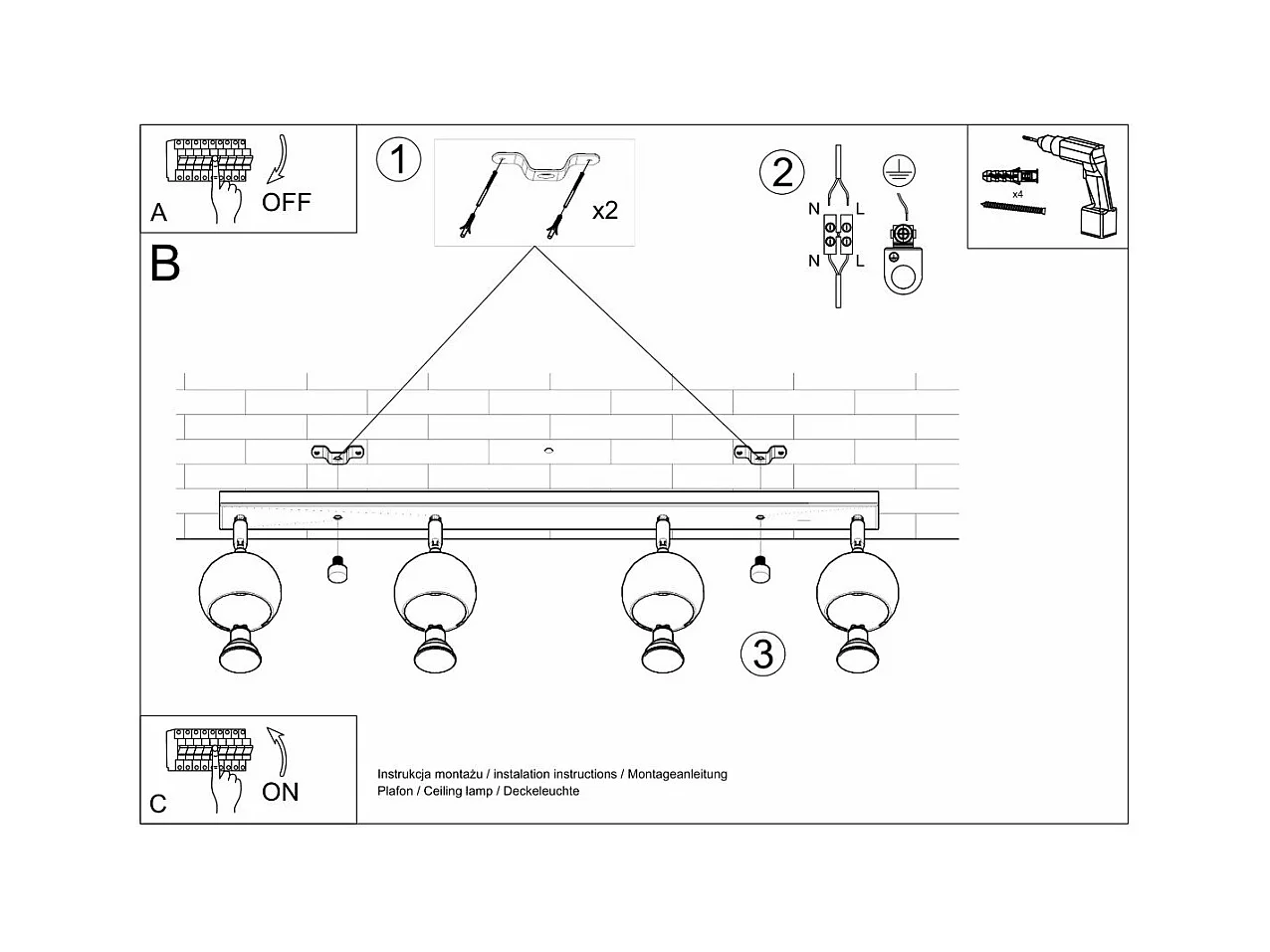 A OFF

1

x2

2

N L

N L

x4

B

3

C ON

Instrukcja montażu / instalation instructions / Montageanleitung
Plafon / Ceiling lamp / Deckeleuchte