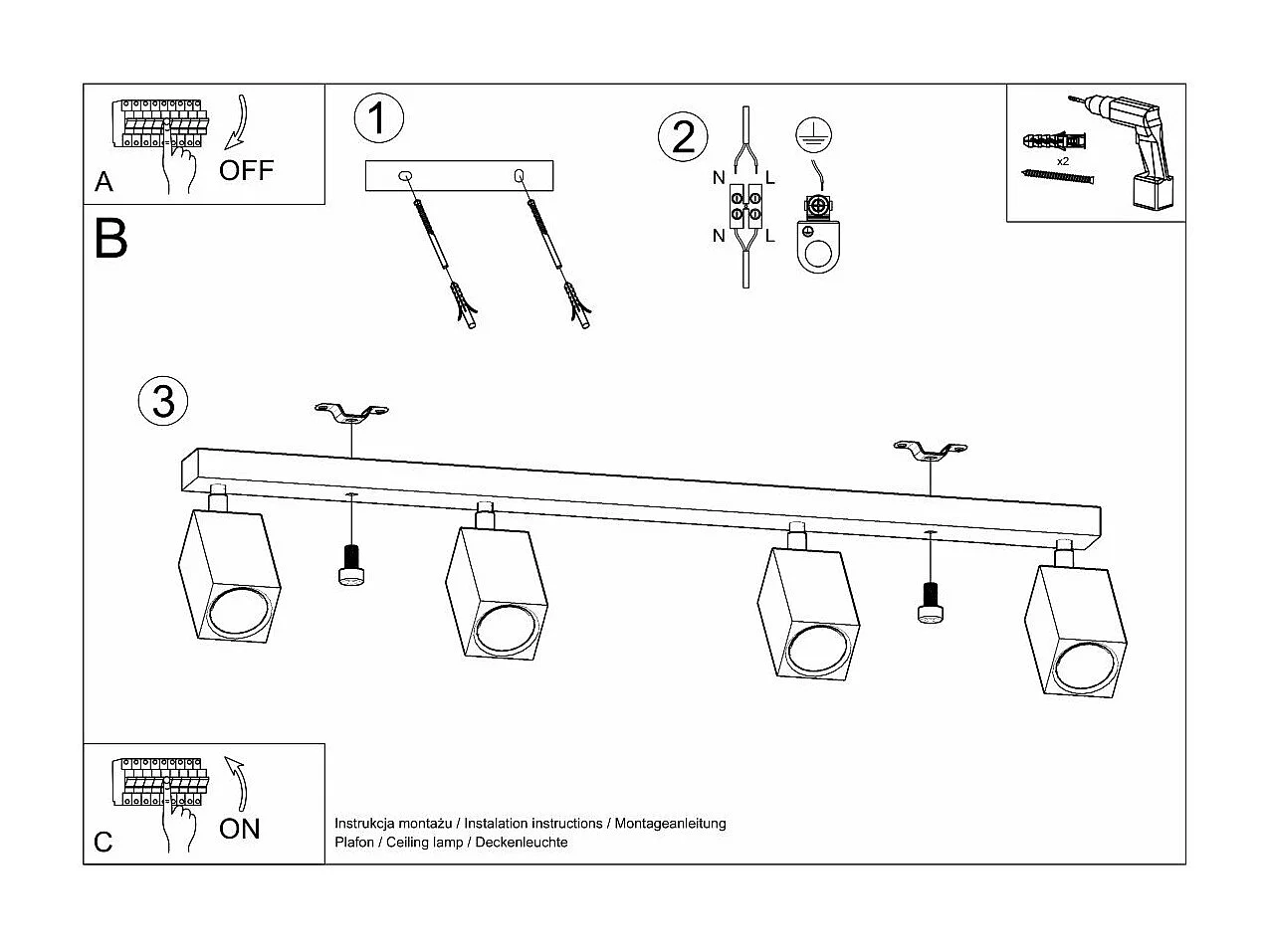 A
OFF

1

2

N L

N L

x2

B

3

C
ON

Instrukcja montażu / Instalation instructions / Montageanleitung
Plafon / Ceiling lamp / Deckenleuchte