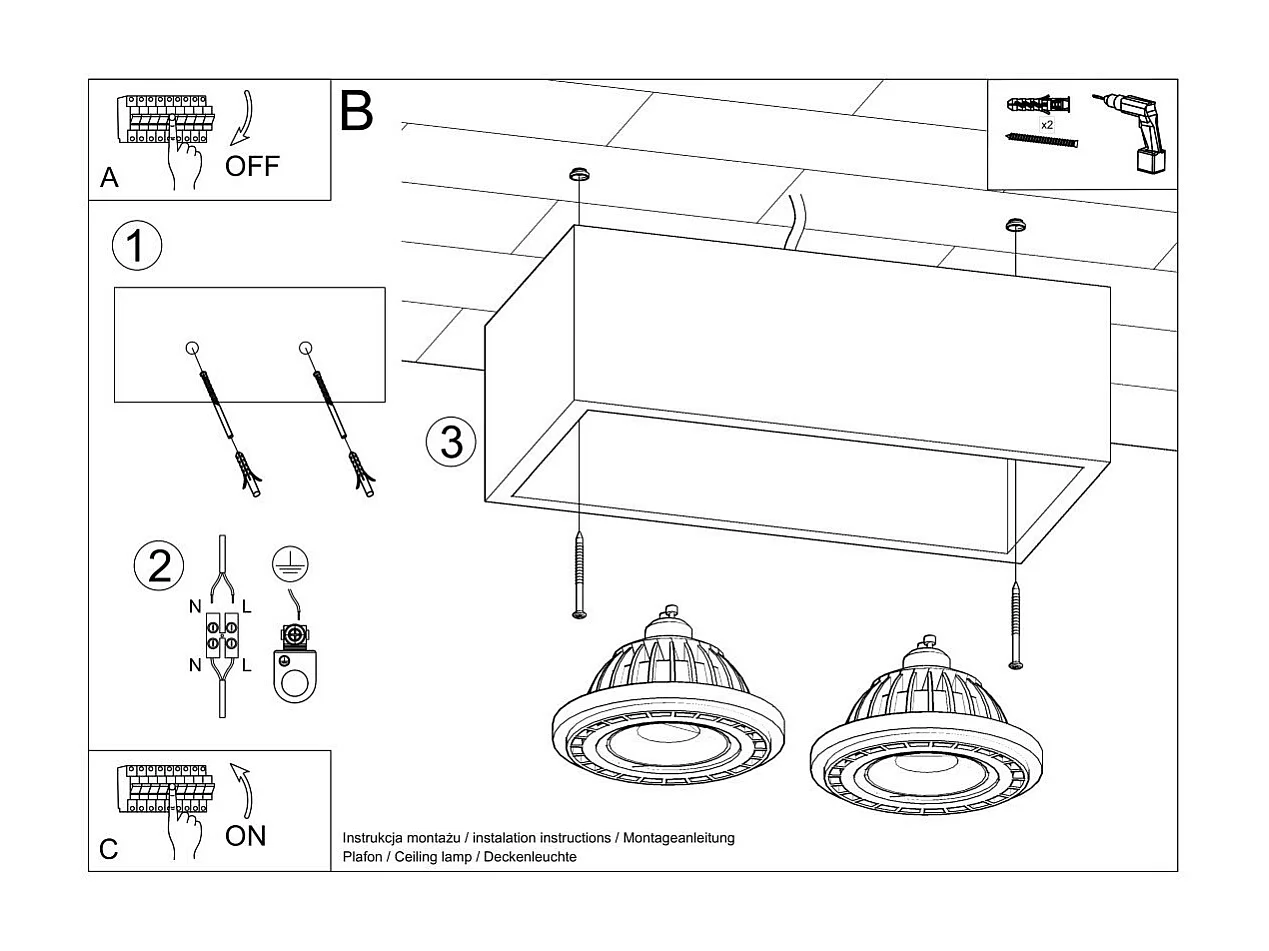 A
OFF

B
x2

1

2
N
L
N
L

3

C
ON

Instrukcja montażu / instalation instructions / Montageanleitung
Plafon / Ceiling lamp / Deckenleuchte