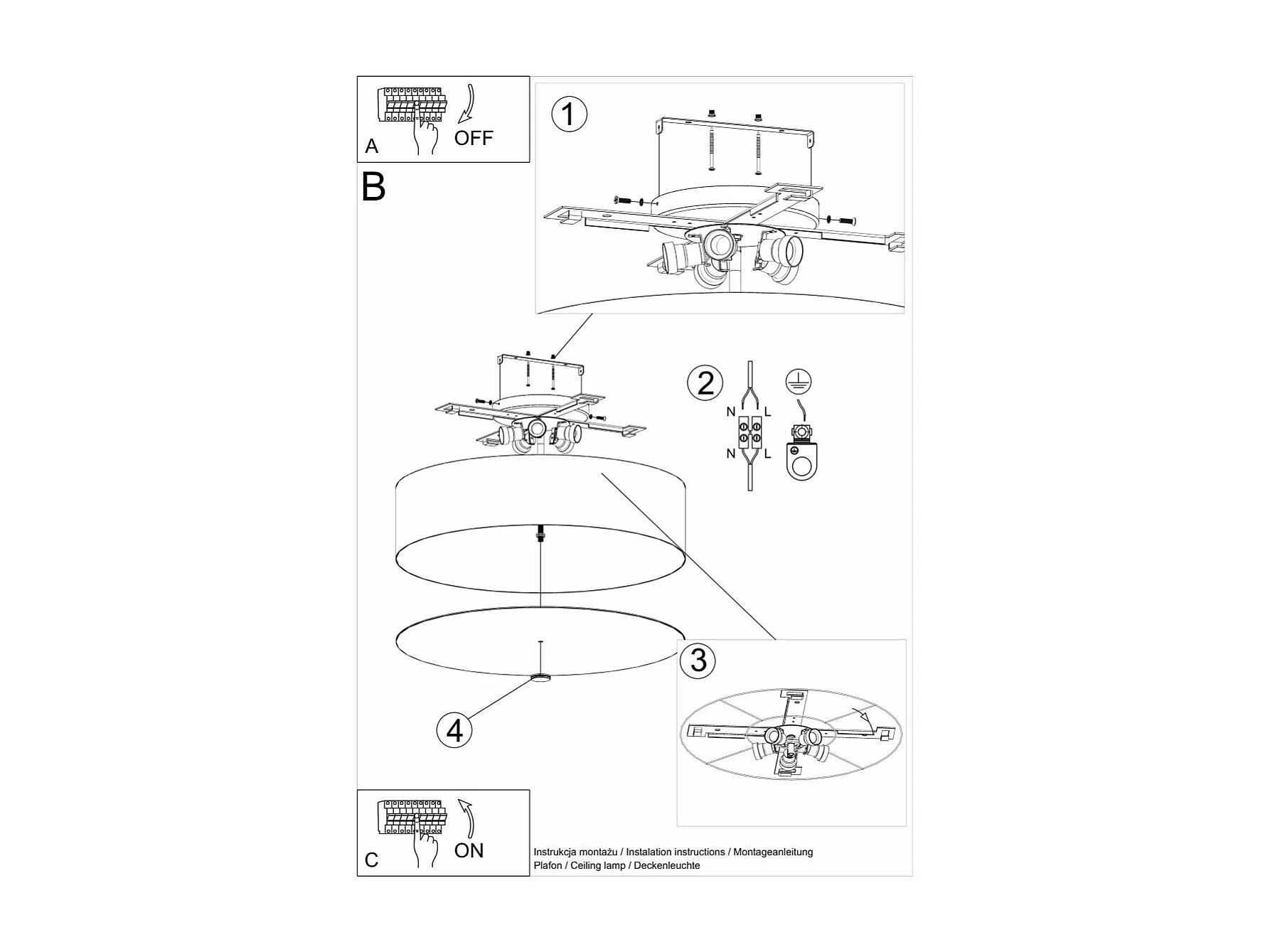 A
OFF

B

1

2
N L
N L

3

4

C
ON

Instrukcja montażu / Instalation instructions / Montageanleitung
Plafon / Ceiling lamp / Deckenleuchte