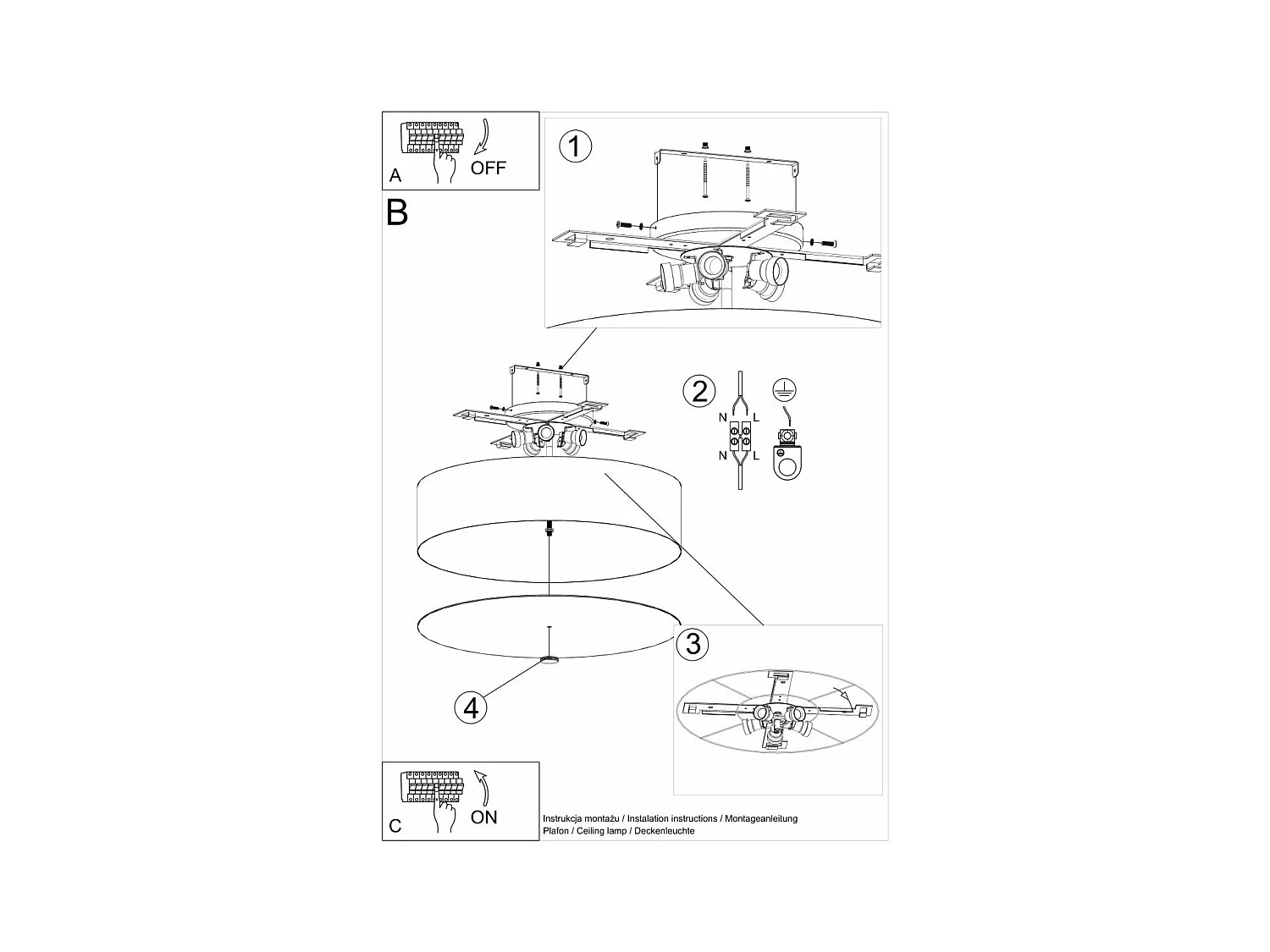 A
OFF

B

1

2
N
L
N
L

3

4

C
ON

Instrukcja montażu / Instalation instructions / Montageanleitung
Plafon / Ceiling lamp / Deckenleuchte