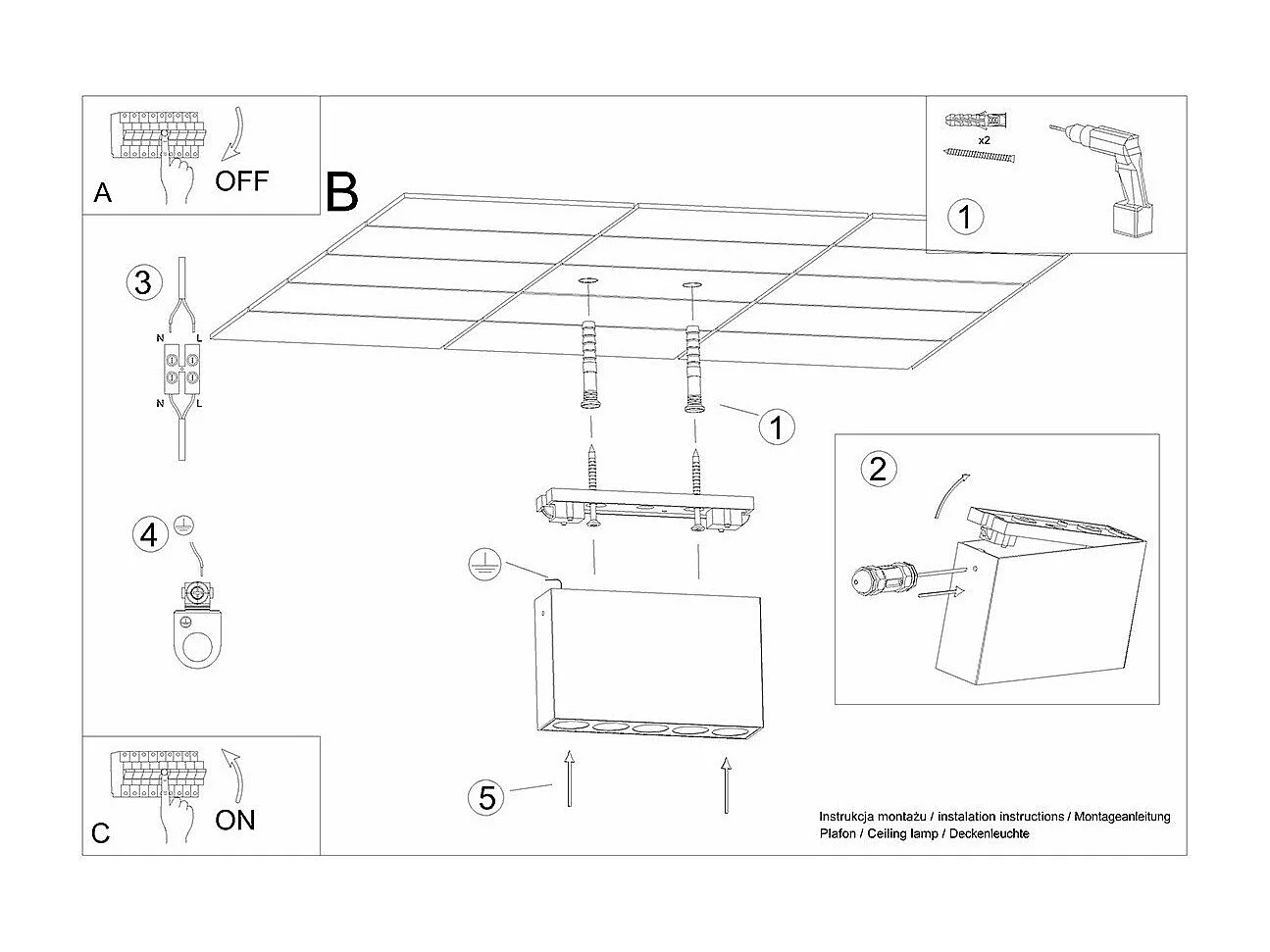 A
OFF

B

x2
1

3
N L
N L

1

2

4

5

C
ON

Instrukcja montażu / instalation instructions / Montageanleitung
Plafon / Ceiling lamp / Deckenleuchte