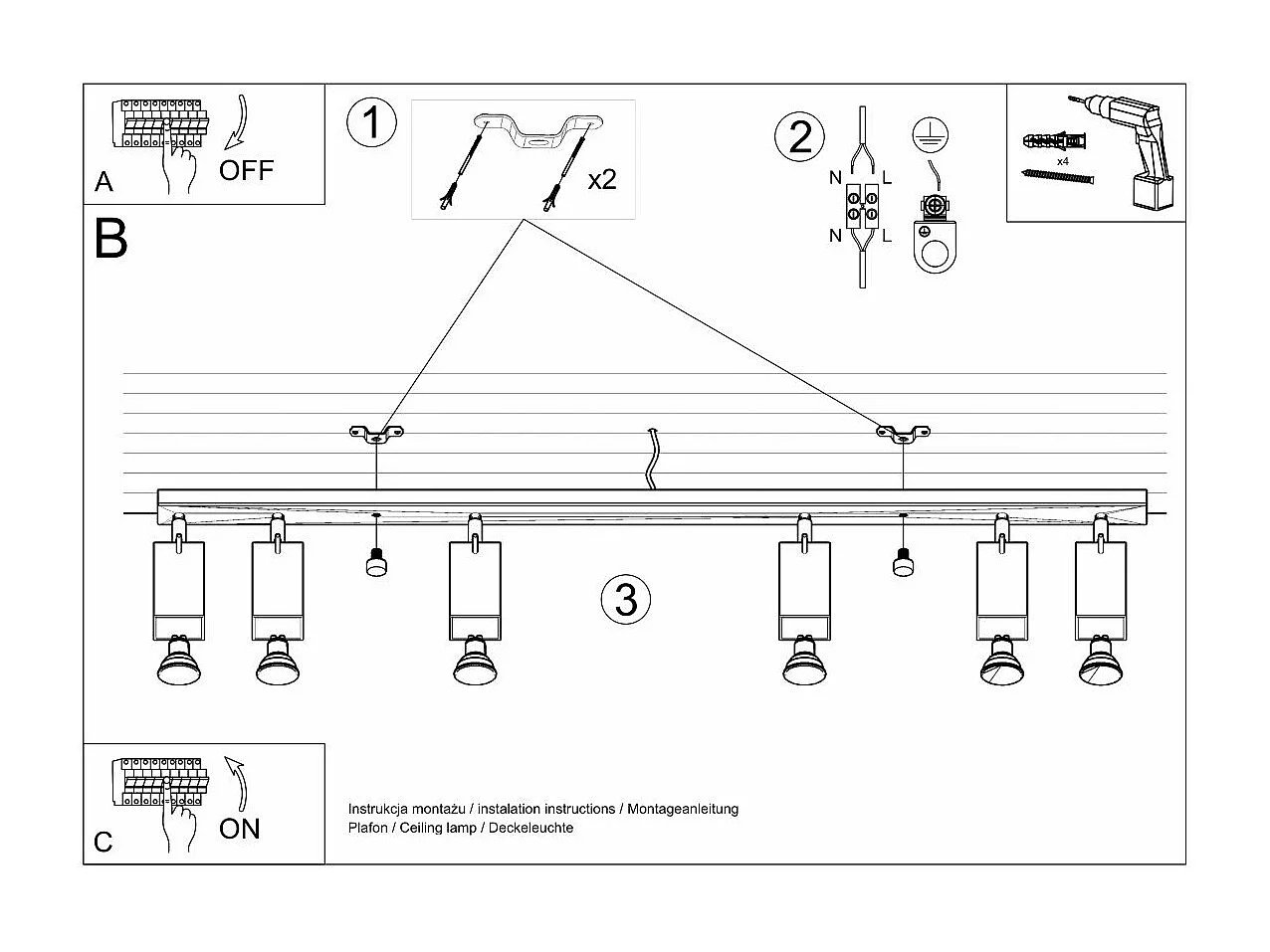 A
OFF

1
x2

2
N L
N L

x4

B

3

C
ON

Instrukcja montażu / instalation instructions / Montageanleitung
Plafon / Ceiling lamp / Deckeleuchte