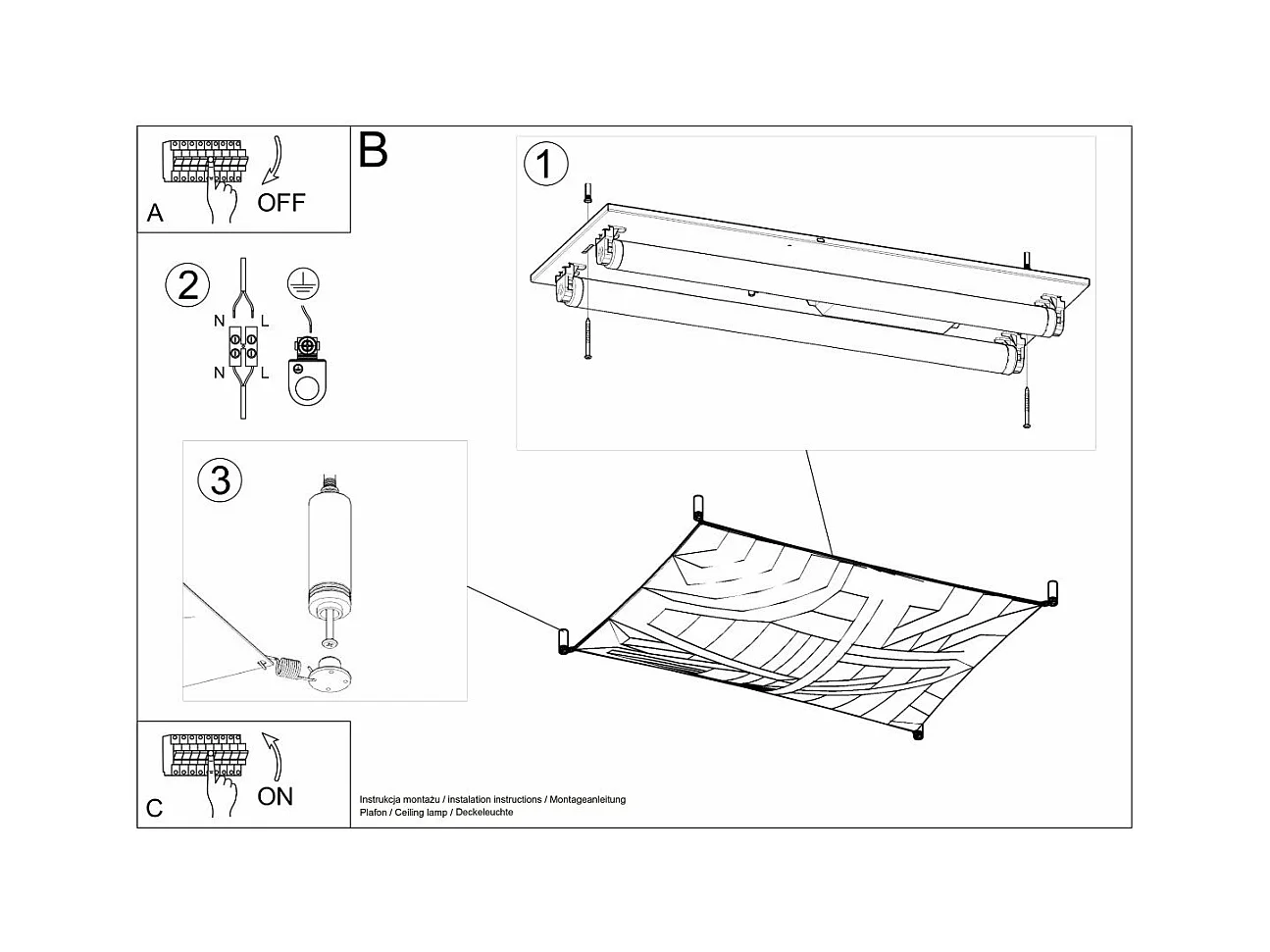 A
OFF

B

1

2
N L
N L

3

C
ON

Instrukcja montażu / instalation instructions / Montageanleitung
Plafon / Ceiling lamp / Deckeleuchte