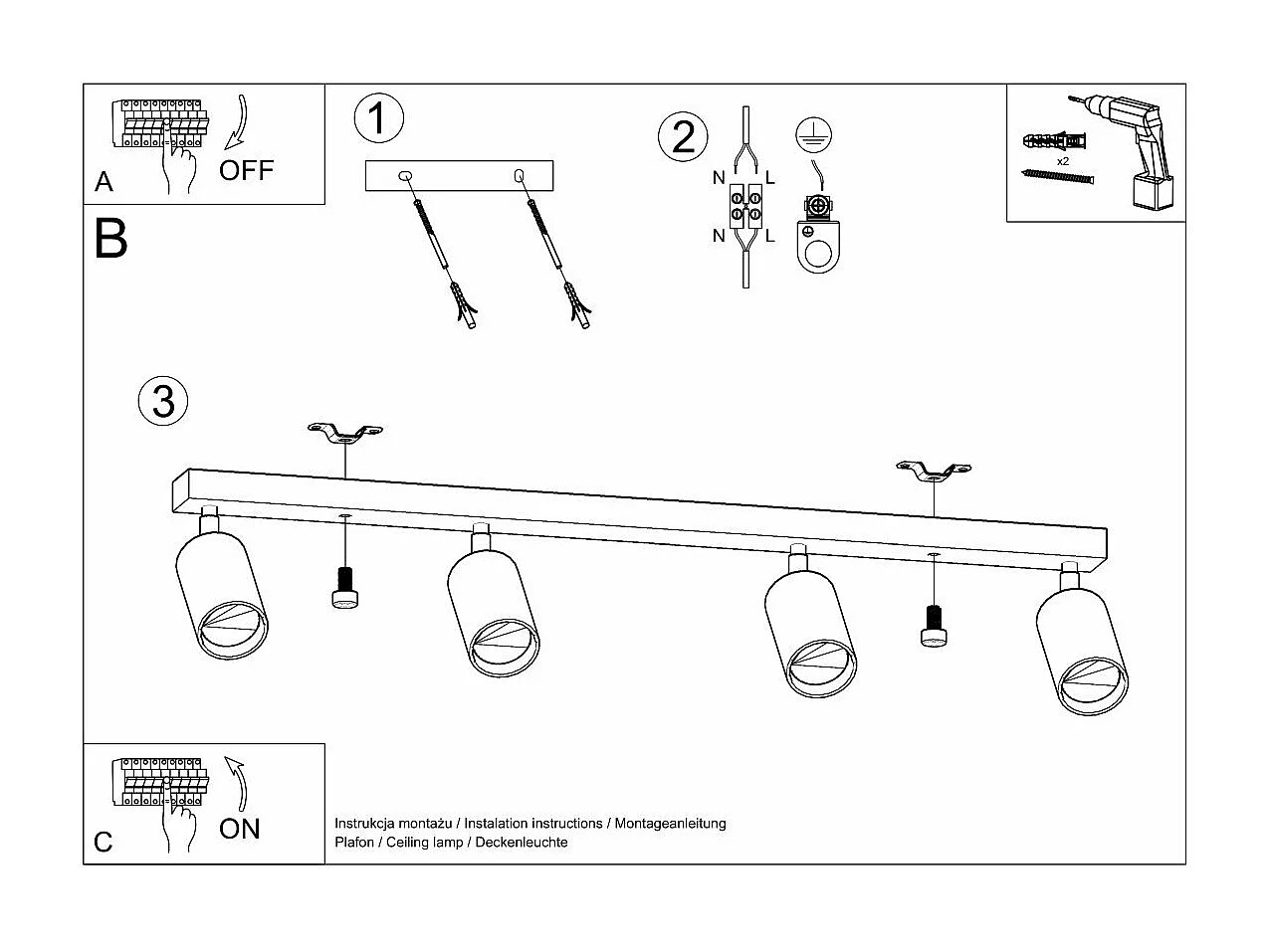 A
OFF
1
2
N L
N L
x2
B
3
C
ON
Instrukcja montażu / Instalation instructions / Montageanleitung
Plafon / Ceiling lamp / Deckenleuchte