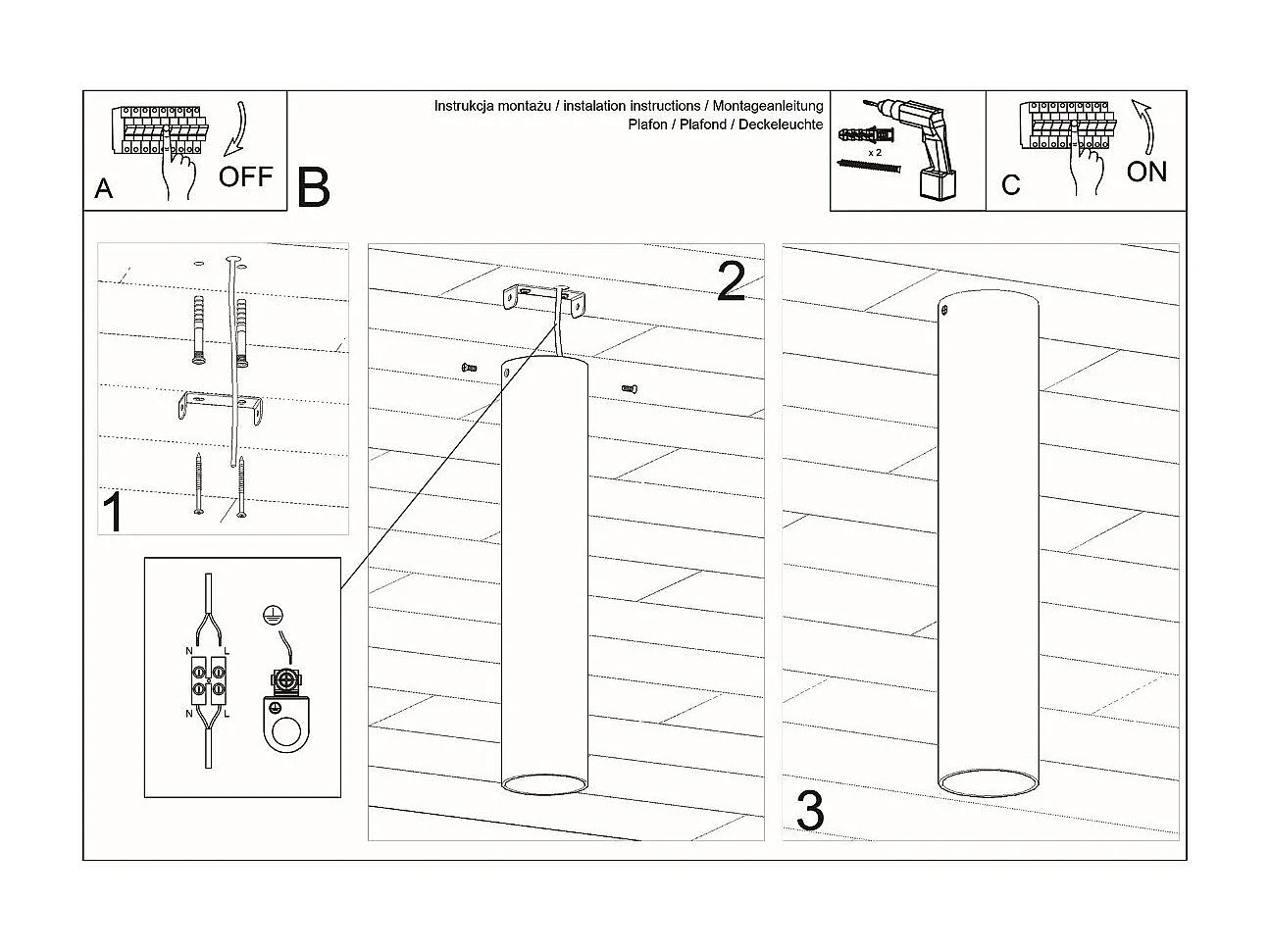 A OFF

B

Instrukcja montażu / instalation instructions / Montageanleitung
Plafon / Plafond / Deckeleuchte

x 2

C ON

1

2

3

N L

N L