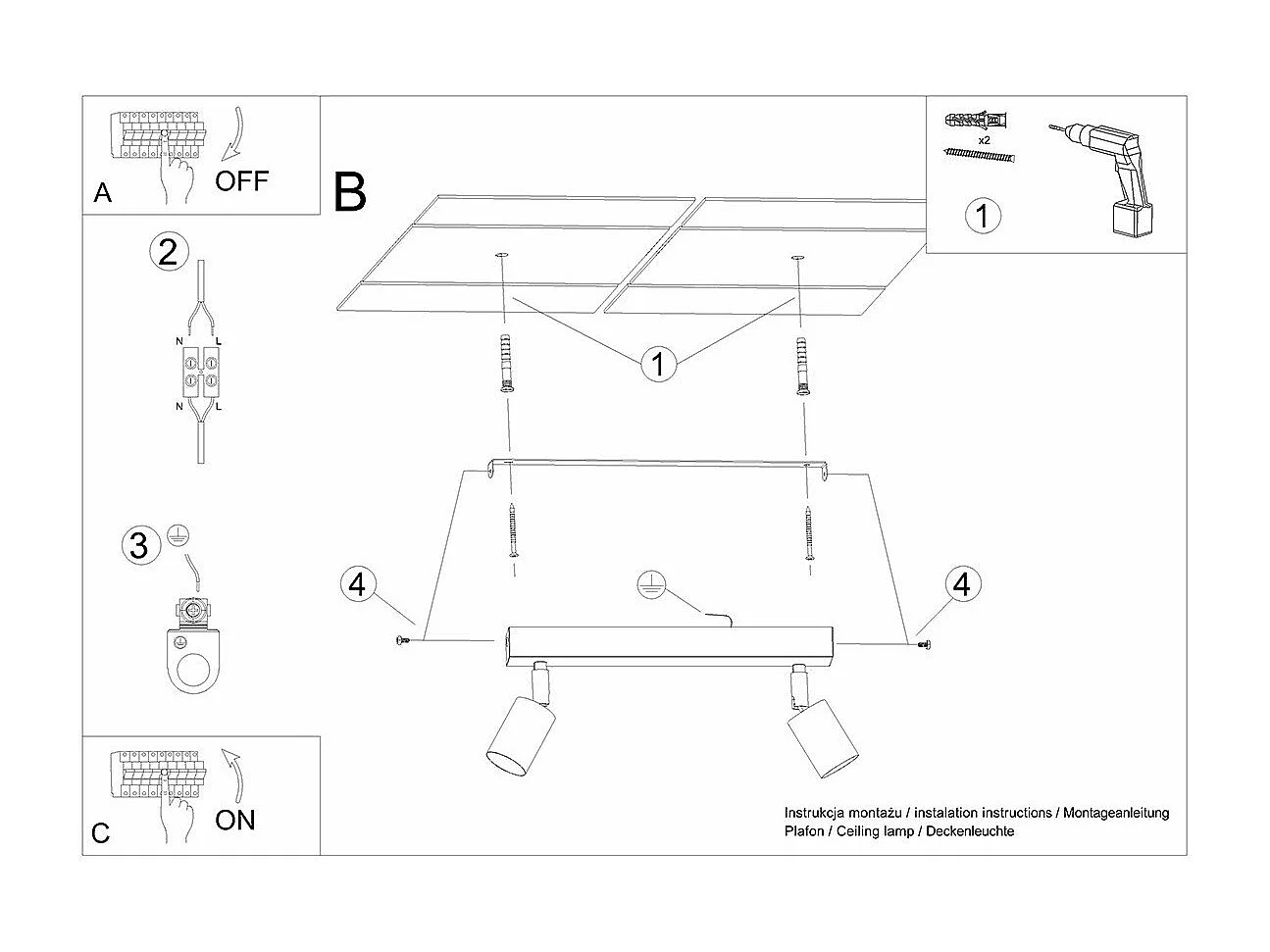 A
OFF

2
N
L
N
L

3

C
ON

B

x2
1

1

4

4

Instrukcja montażu / instalation instructions / Montageanleitung
Plafon / Ceiling lamp / Deckenleuchte