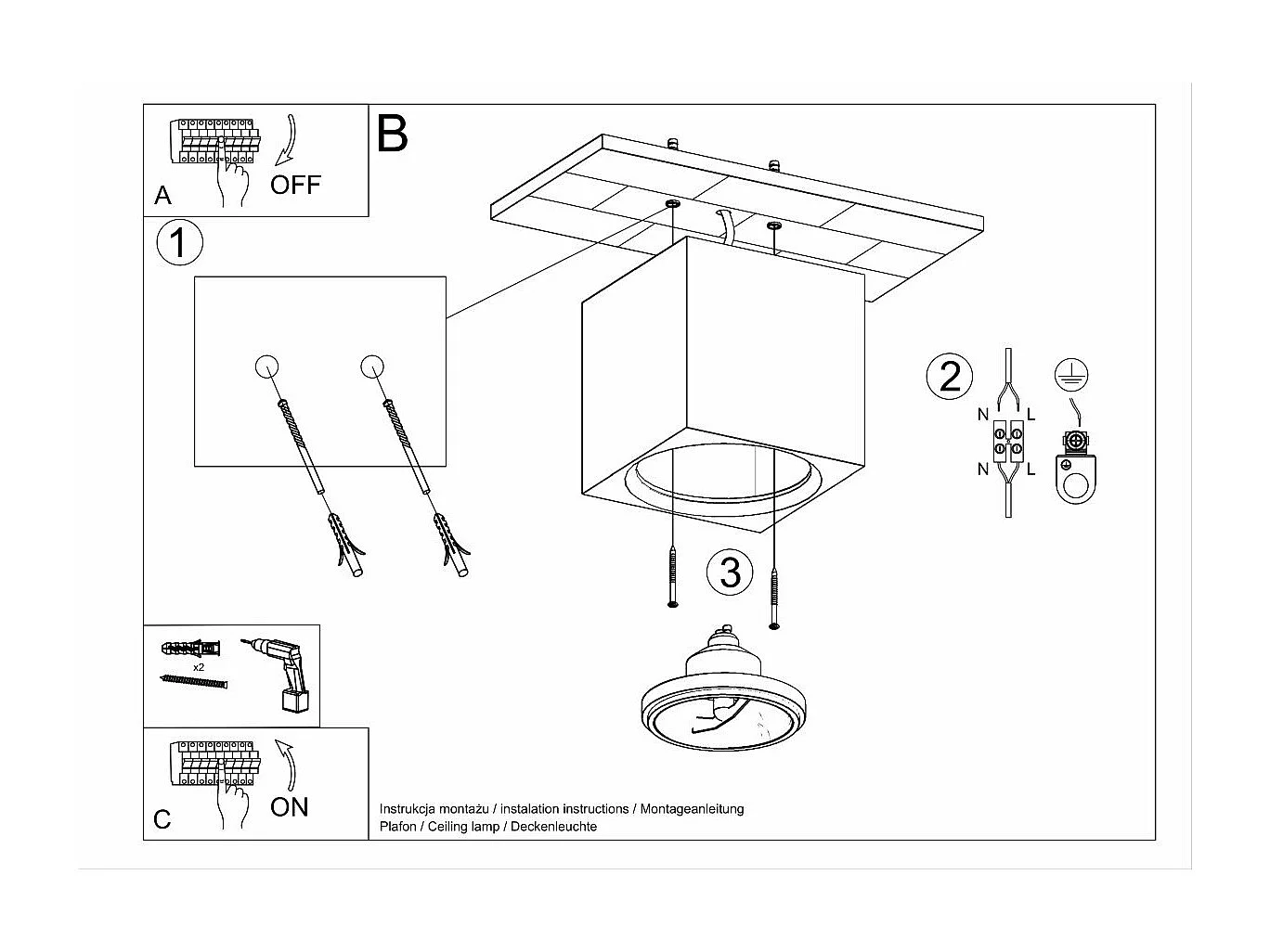 A
OFF

B

1

2
N L
N L

3

x2

C
ON

Instrukcja montażu / instalation instructions / Montageanleitung
Plafon / Ceiling lamp / Deckenleuchte