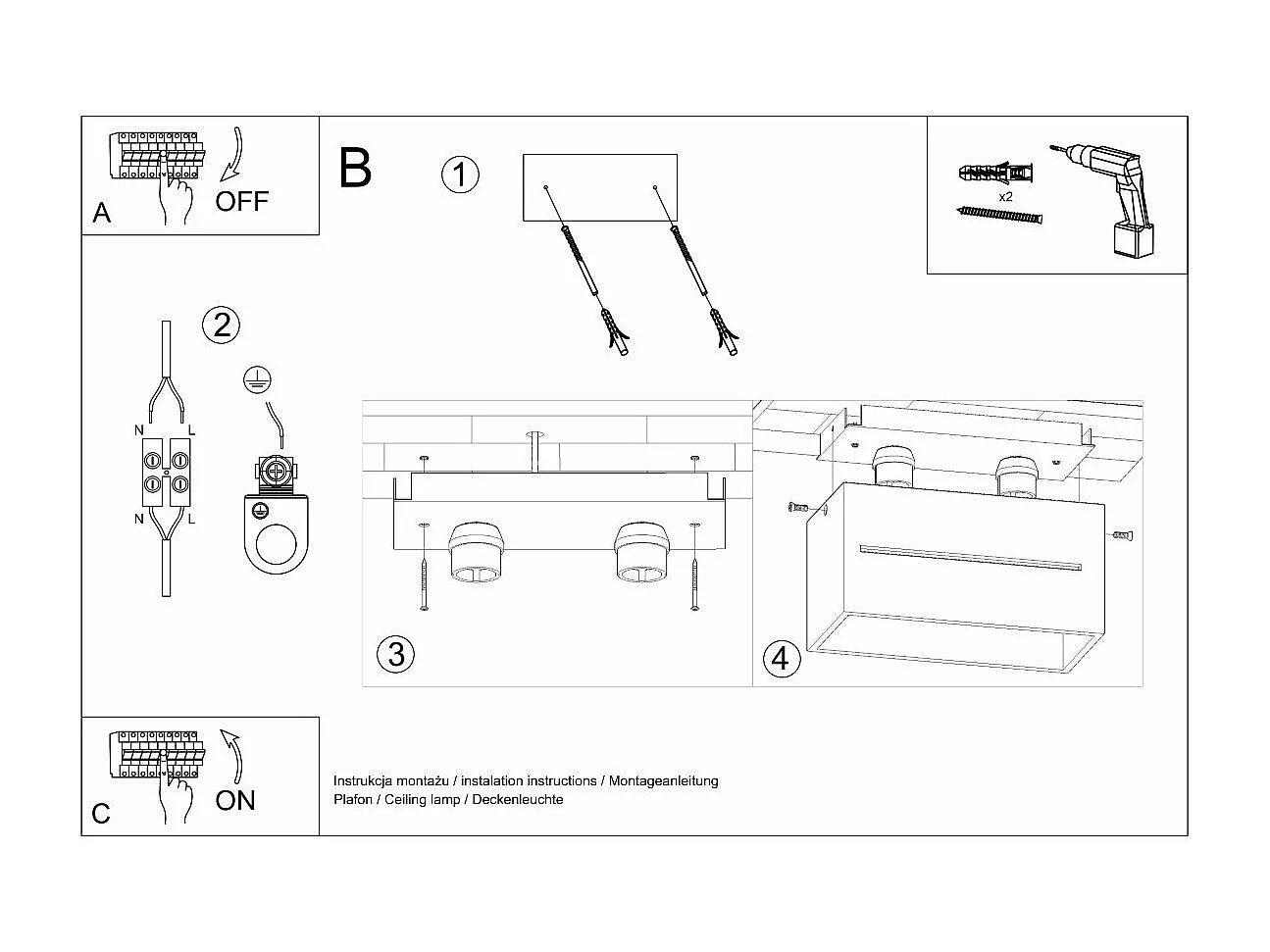 A
OFF

B

1

x2

2

N
L
N
L

3

4

C
ON

Instrukcja montażu / instalation instructions / Montageanleitung
Plafon / Ceiling lamp / Deckenleuchte