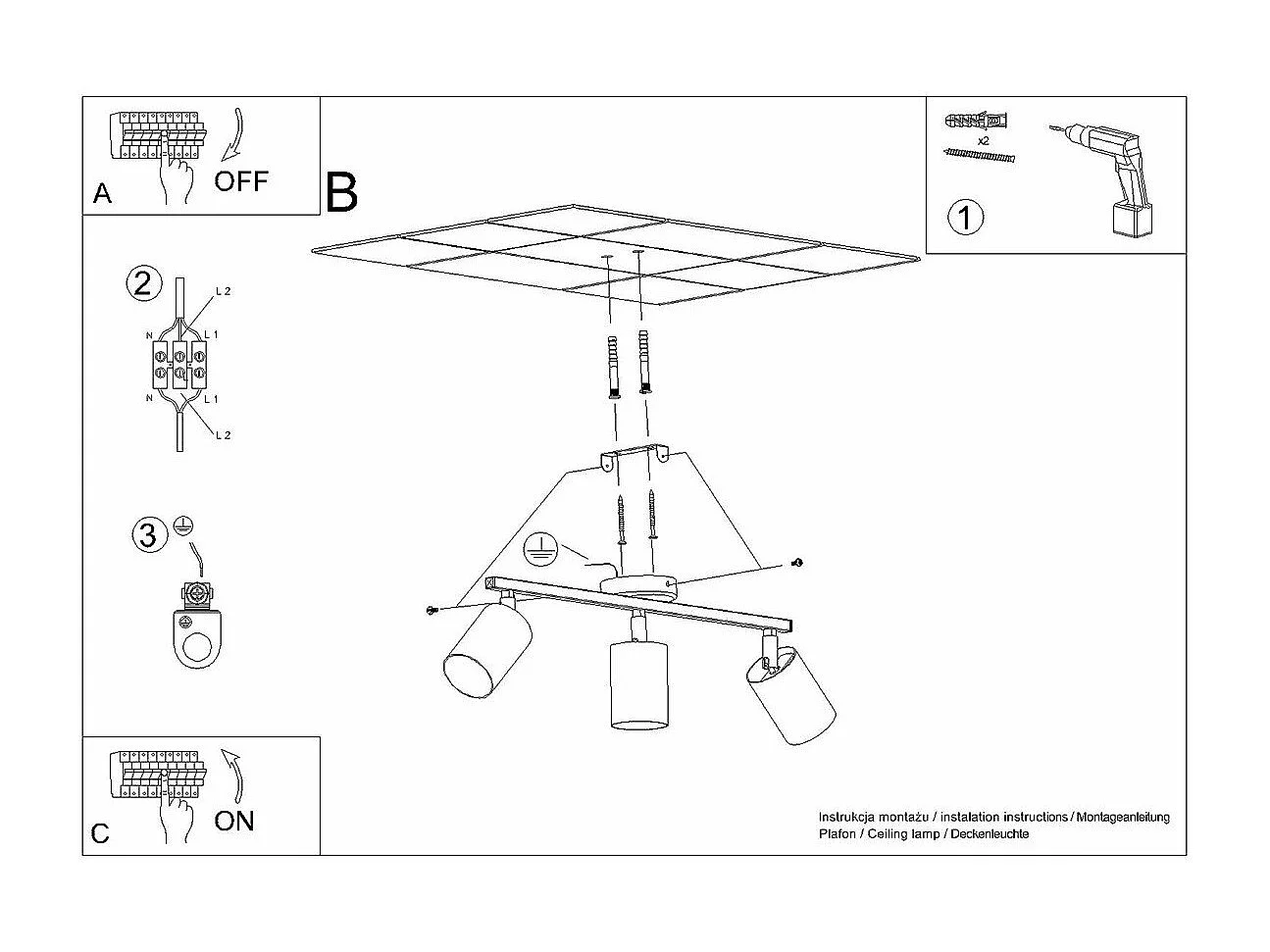 A
OFF

B

x2

1

2
L 2
N
L 1
N
L 1
L 2

3

C
ON

Instrukcja montażu / instalation instructions / Montageanleitung
Plafon / Ceiling lamp / Deckenleuchte