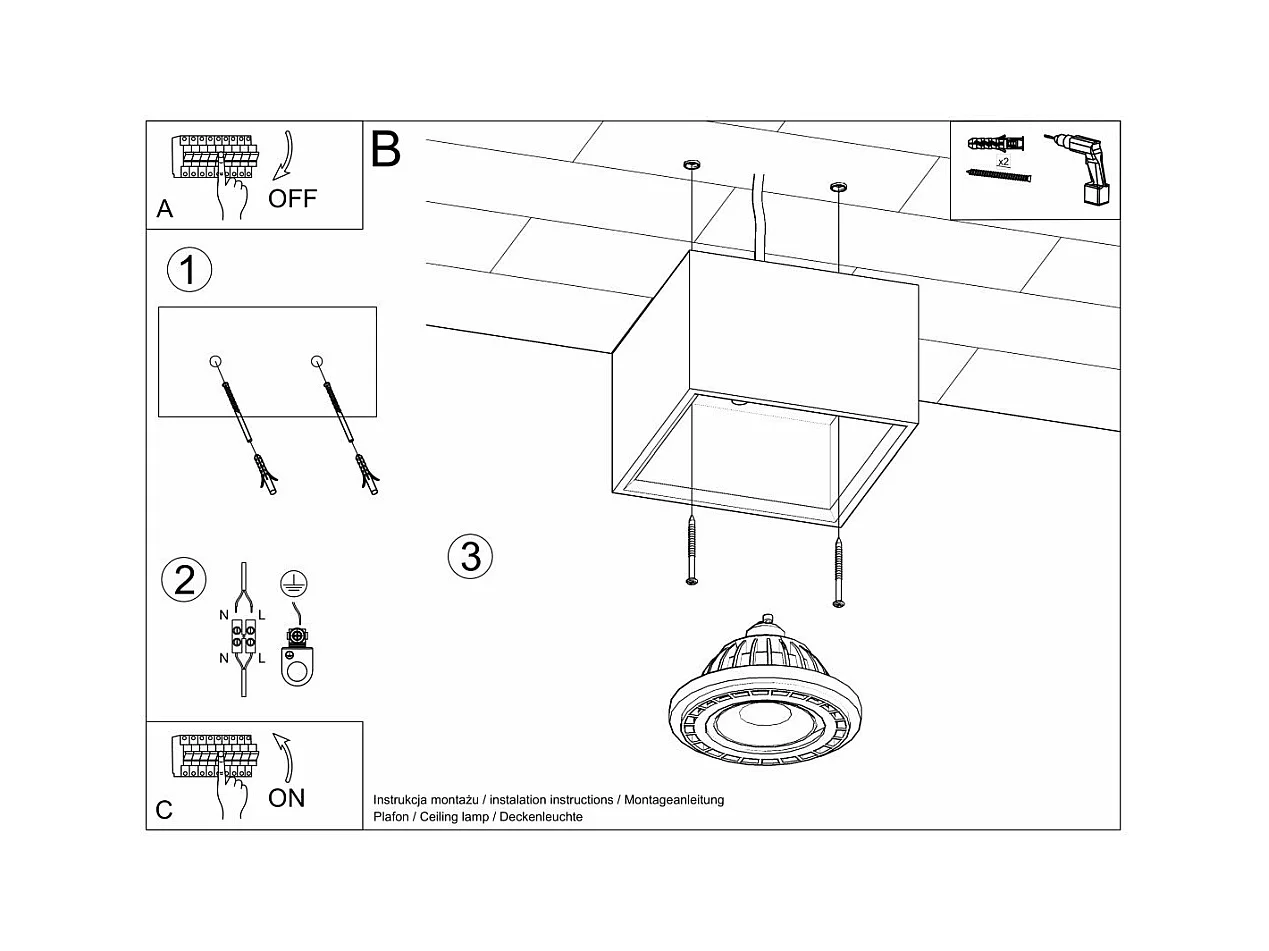 A
OFF

B

x2

1

2
N L
N L

3

C
ON

Instrukcja montażu / instalation instructions / Montageanleitung
Plafon / Ceiling lamp / Deckenleuchte