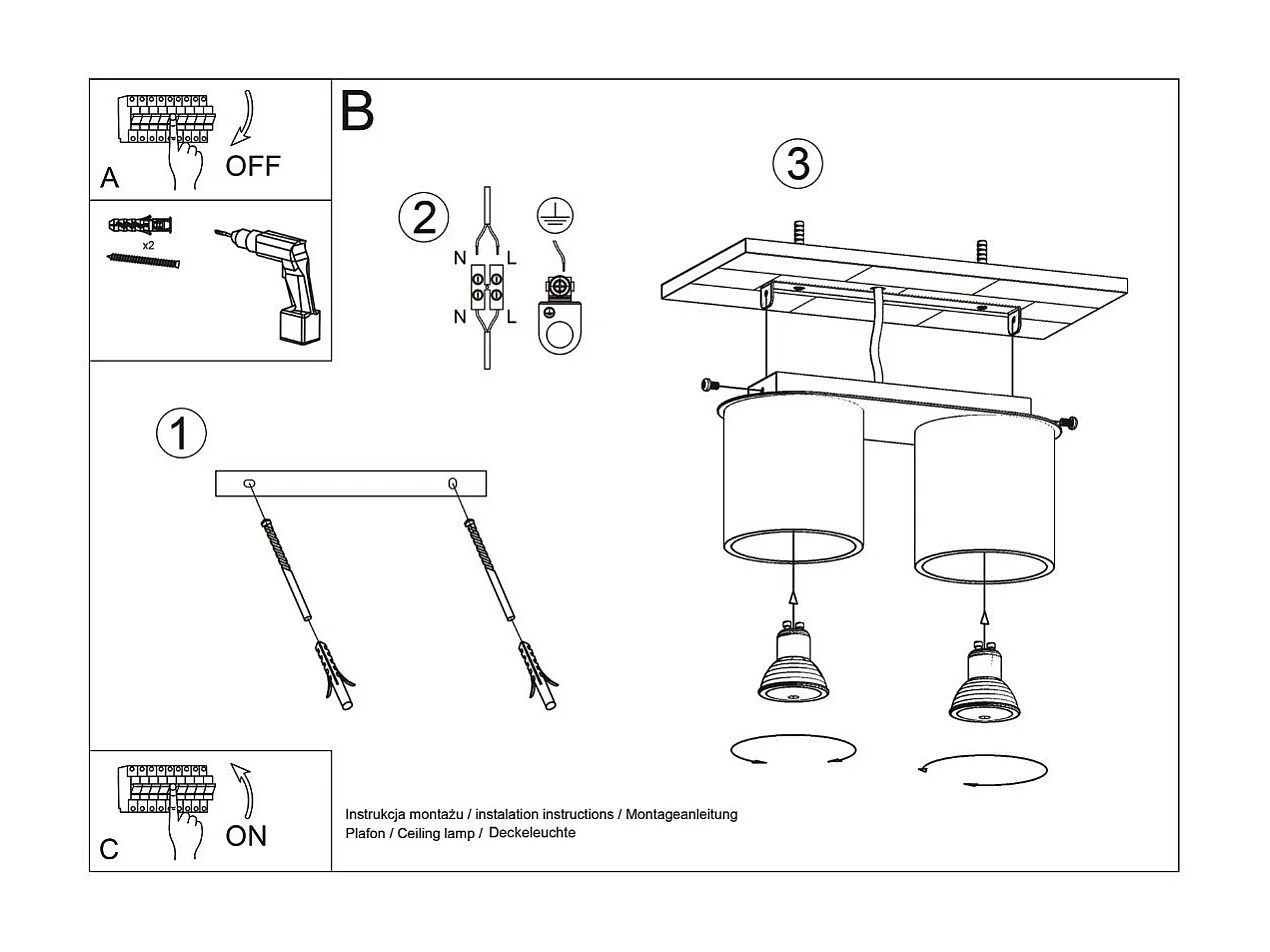 A
OFF

x2

B

2
N L
N L

3

1

C
ON

Instrukcja montażu / instalation instructions / Montageanleitung
Plafon / Ceiling lamp / Deckeleuchte