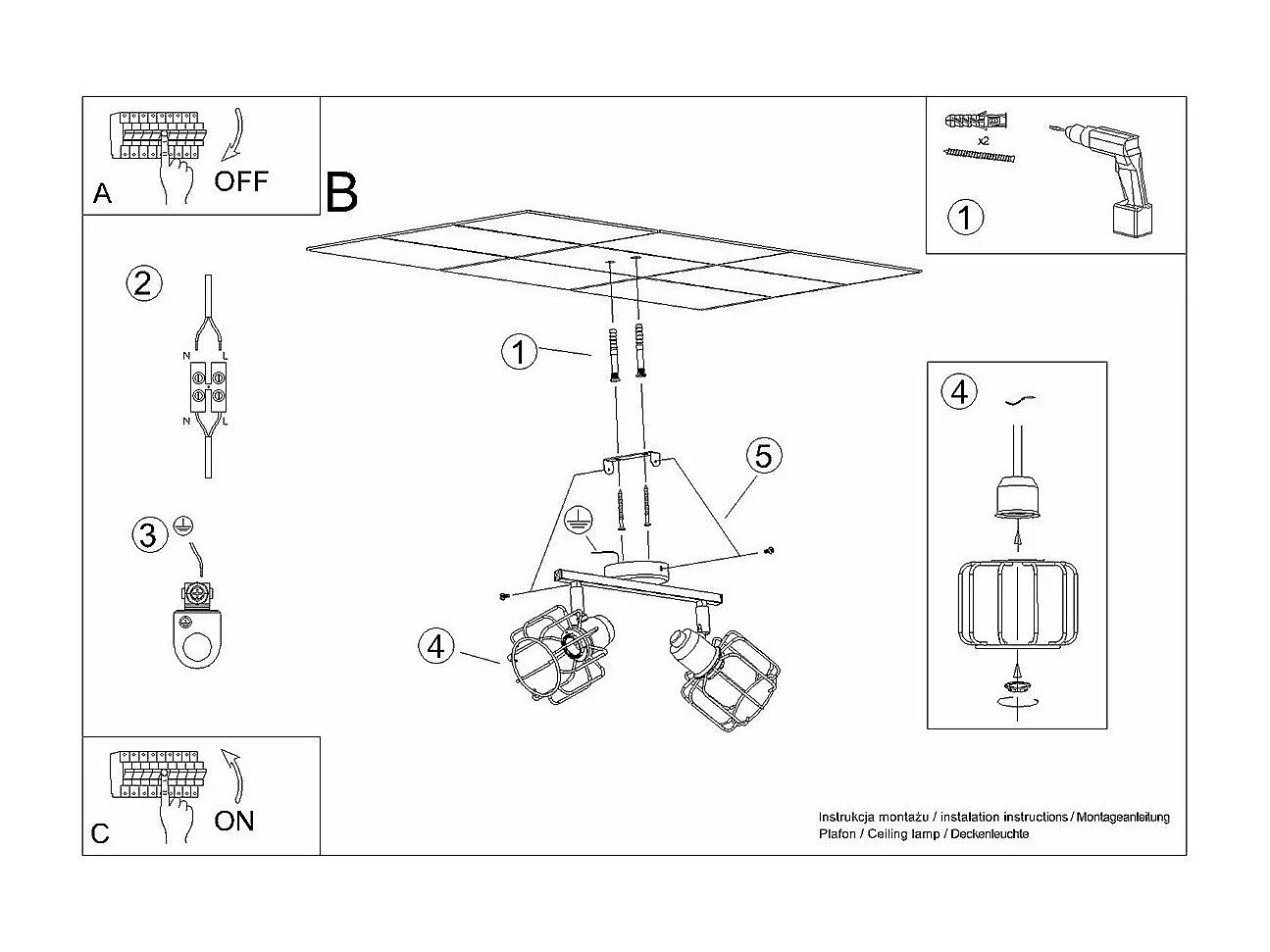 A OFF

B

x2

1

2

N L

N L

3

1

5

4

4

C ON

Instrukcja montażu / instalation instructions / Montageanleitung
Plafon / Ceiling lamp / Deckenleuchte