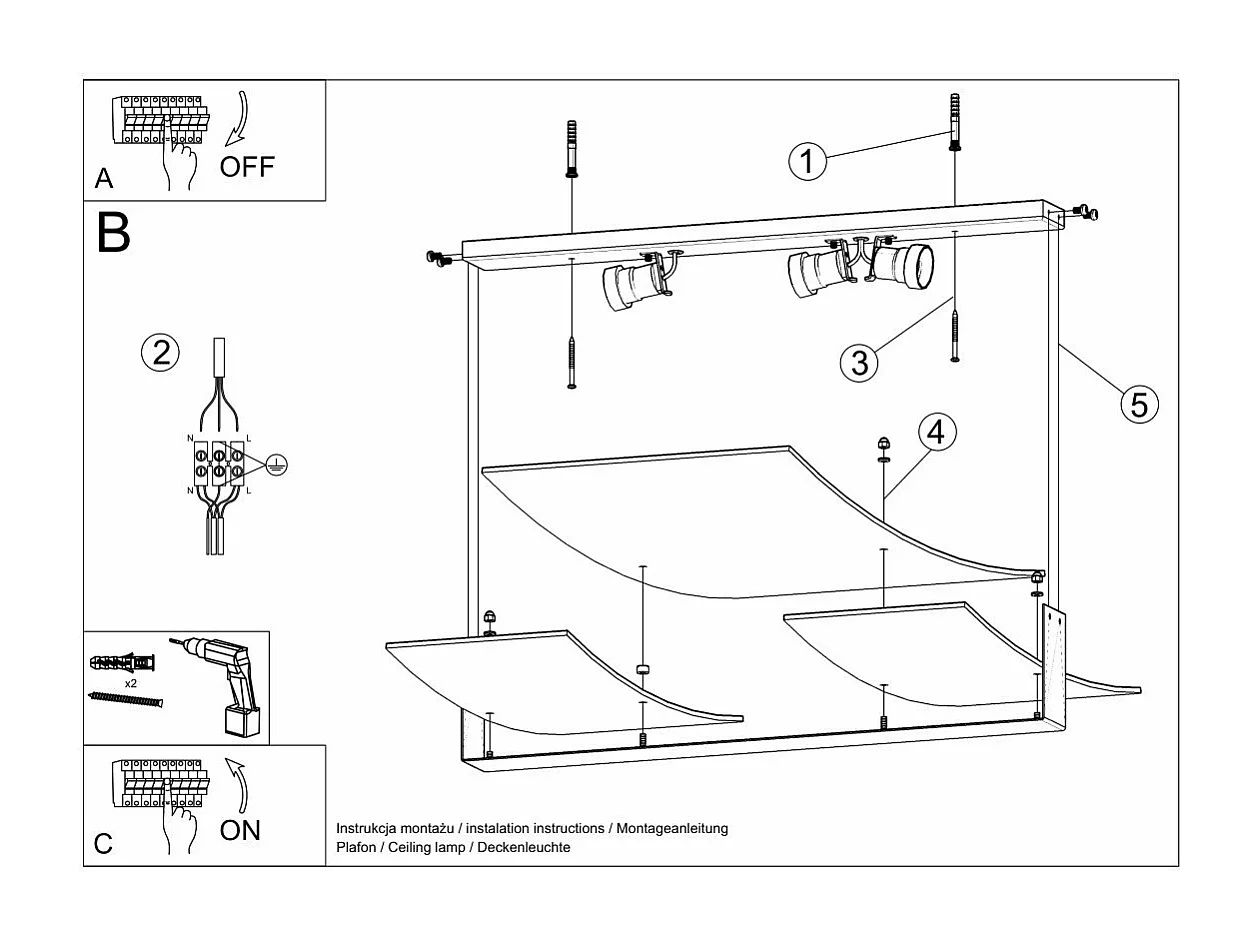 A
OFF

B

2
N
L
N
L

x2

C
ON

1
3
5
4

Instrukcja montażu / instalation instructions / Montageanleitung
Plafon / Ceiling lamp / Deckenleuchte