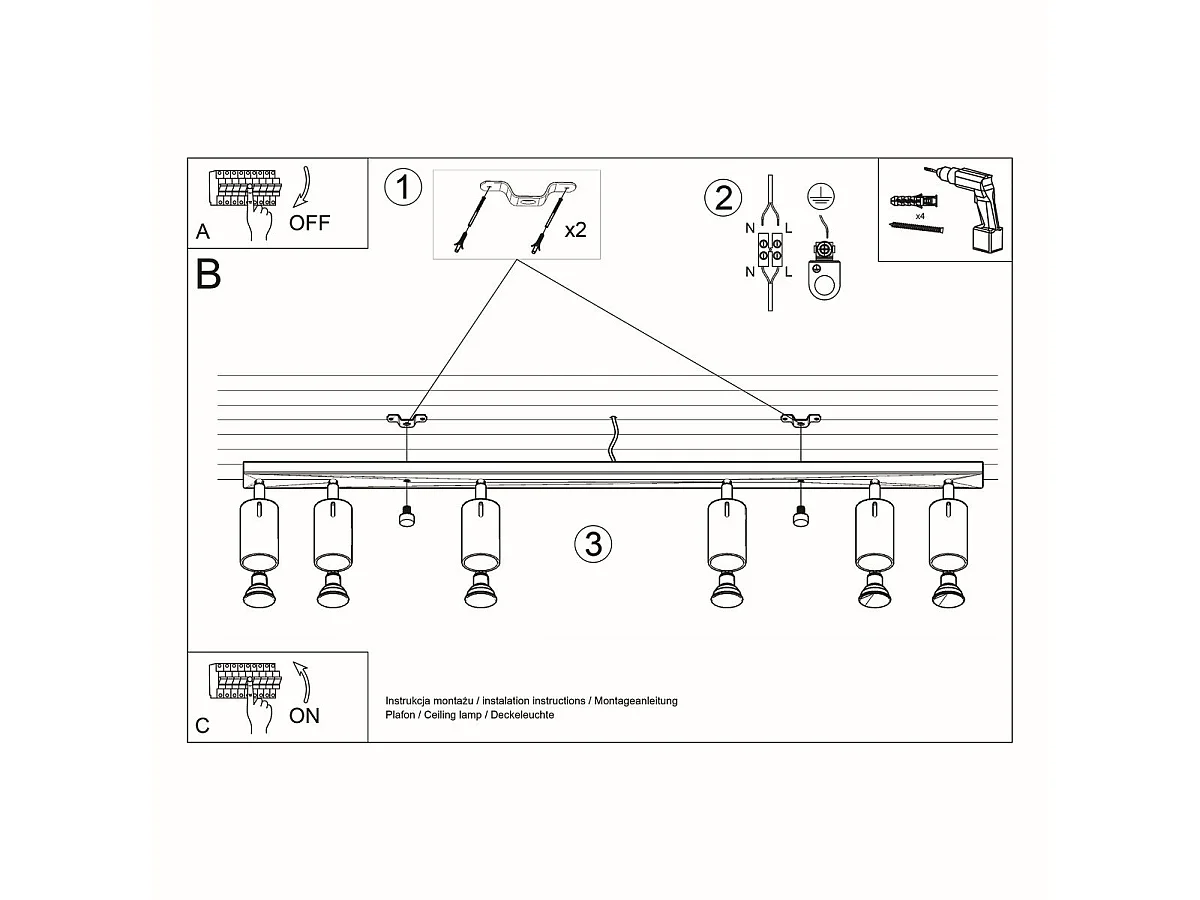 A
OFF
1
x2
2
N
L
N
L
x4
B
3
C
ON
Instrukcja montażu / instalation instructions / Montageanleitung
Plafon / Ceiling lamp / Deckeleuchte