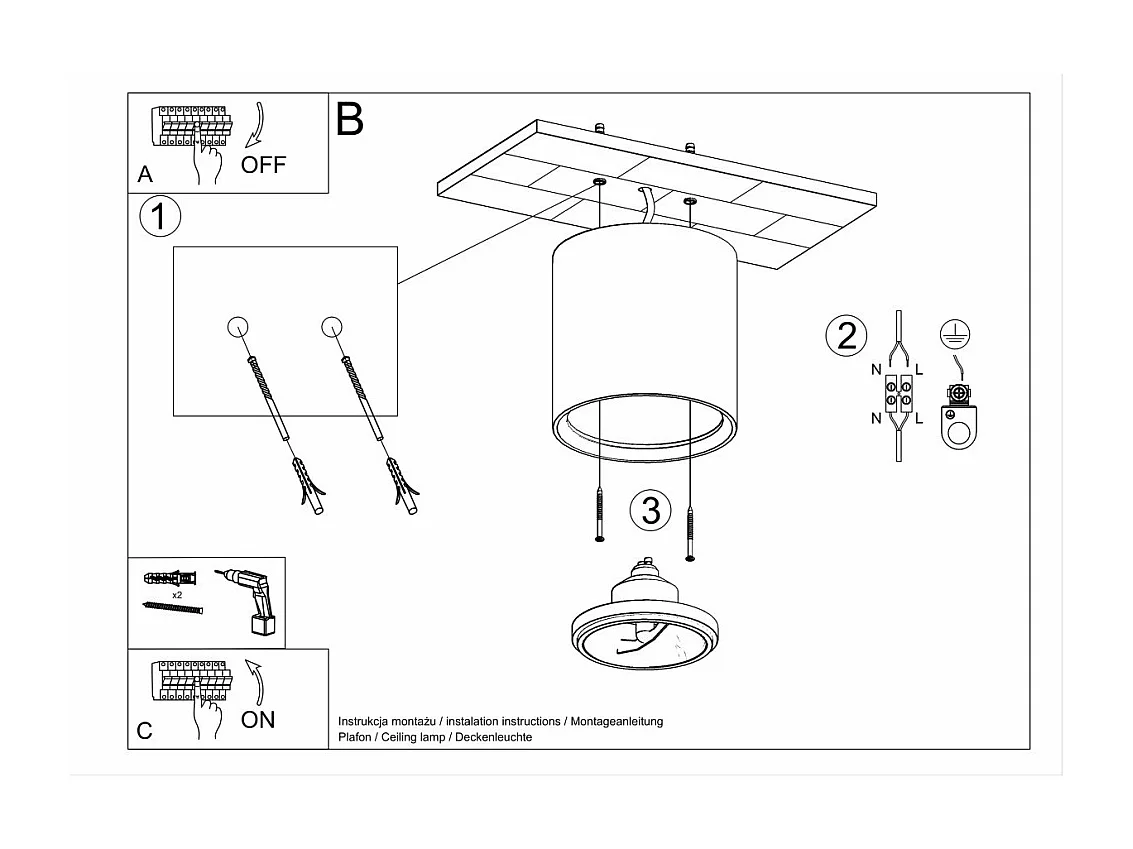 A
OFF
B
1
2
N
L
N
L
3
x2
C
ON
Instrukcja montażu / instalation instructions / Montageanleitung
Plafon / Ceiling lamp / Deckenleuchte