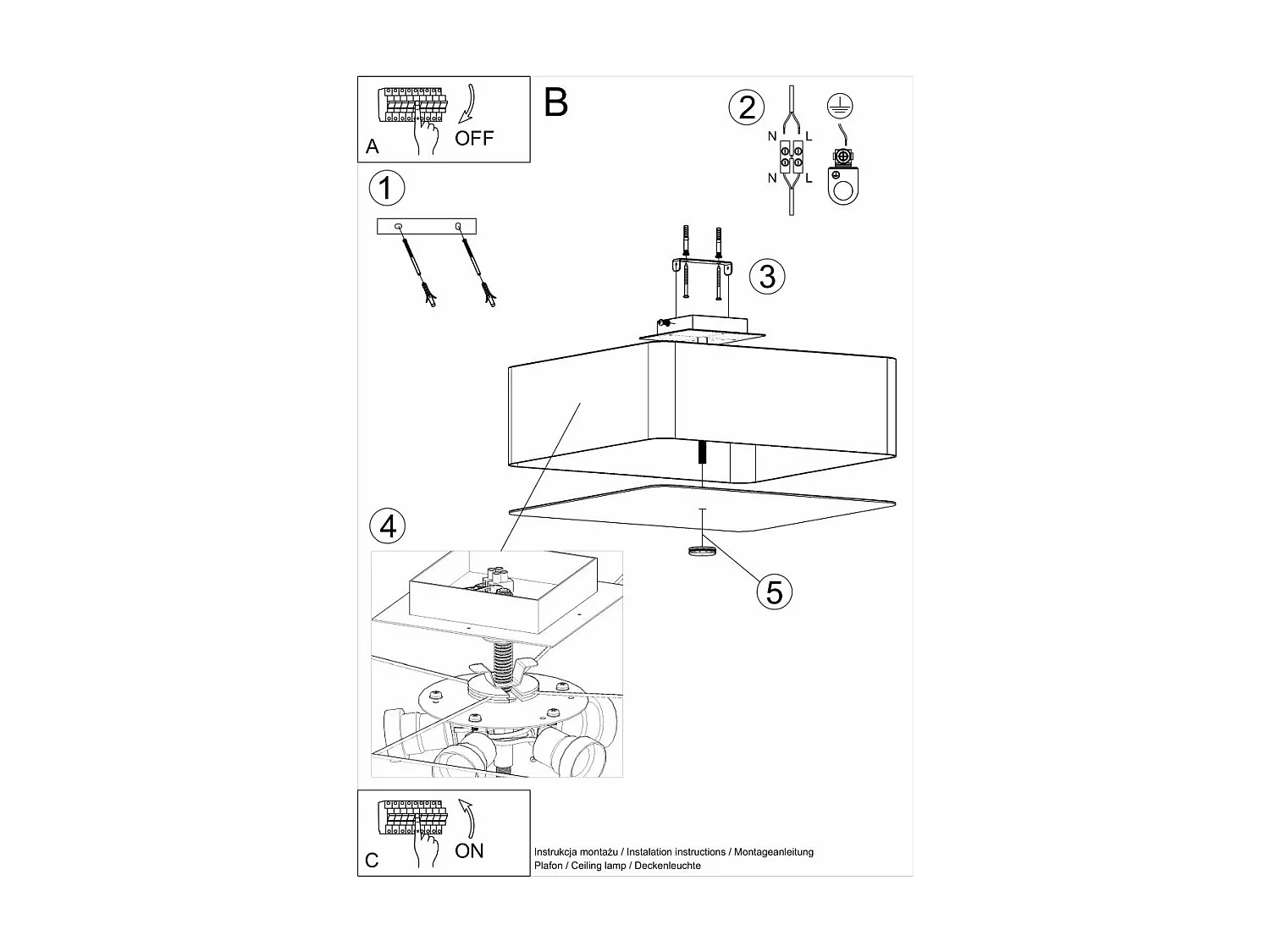 A
OFF

B

2
N L
N L

1

3

4

5

C
ON

Instrukcja montażu / Instalation instructions / Montageanleitung
Plafon / Ceiling lamp / Deckenleuchte