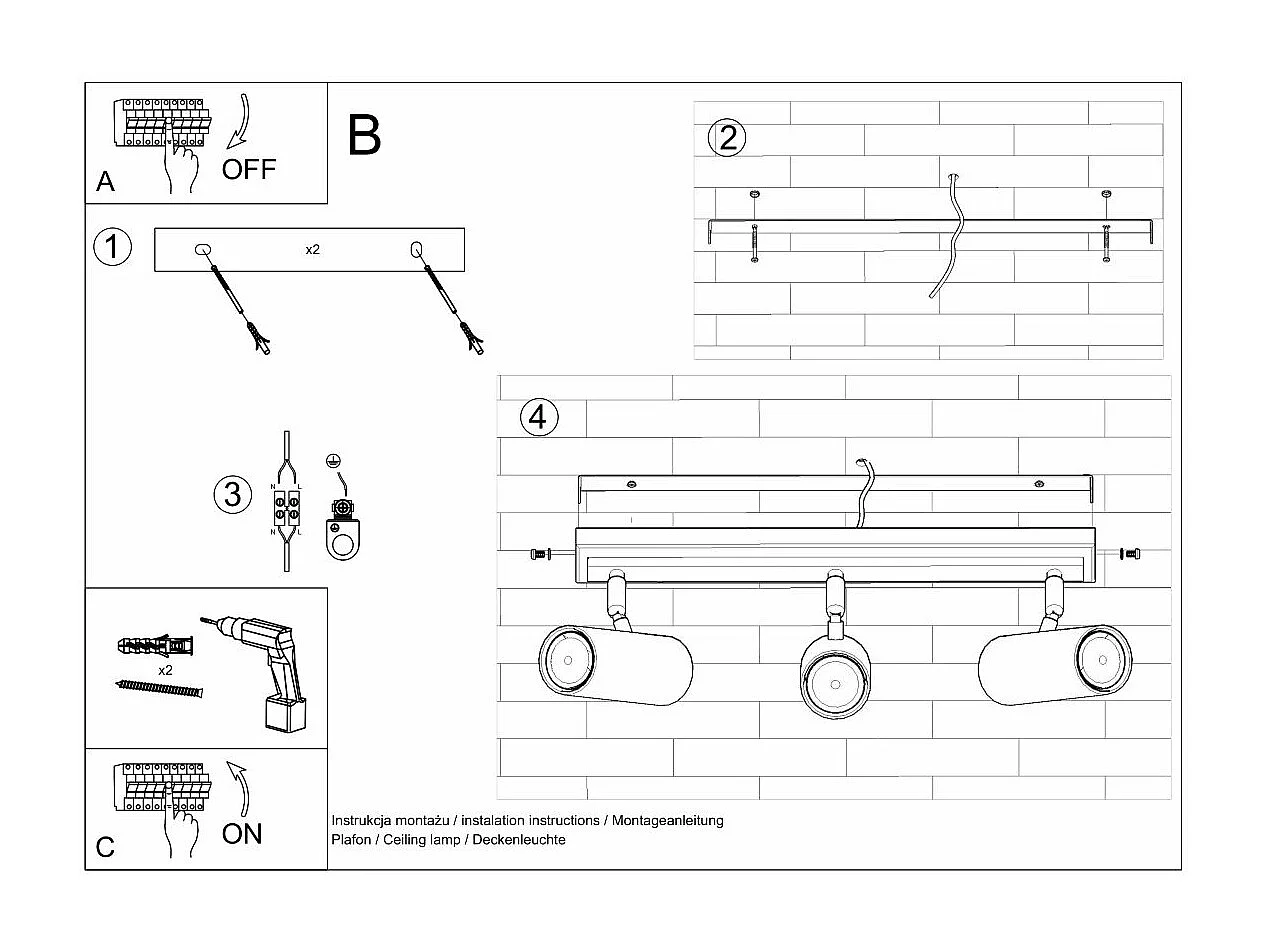 A
OFF

B

1
x2

2

3
N L
N L

4

x2

C
ON

Instrukcja montażu / instalation instructions / Montageanleitung
Plafon / Ceiling lamp / Deckenleuchte