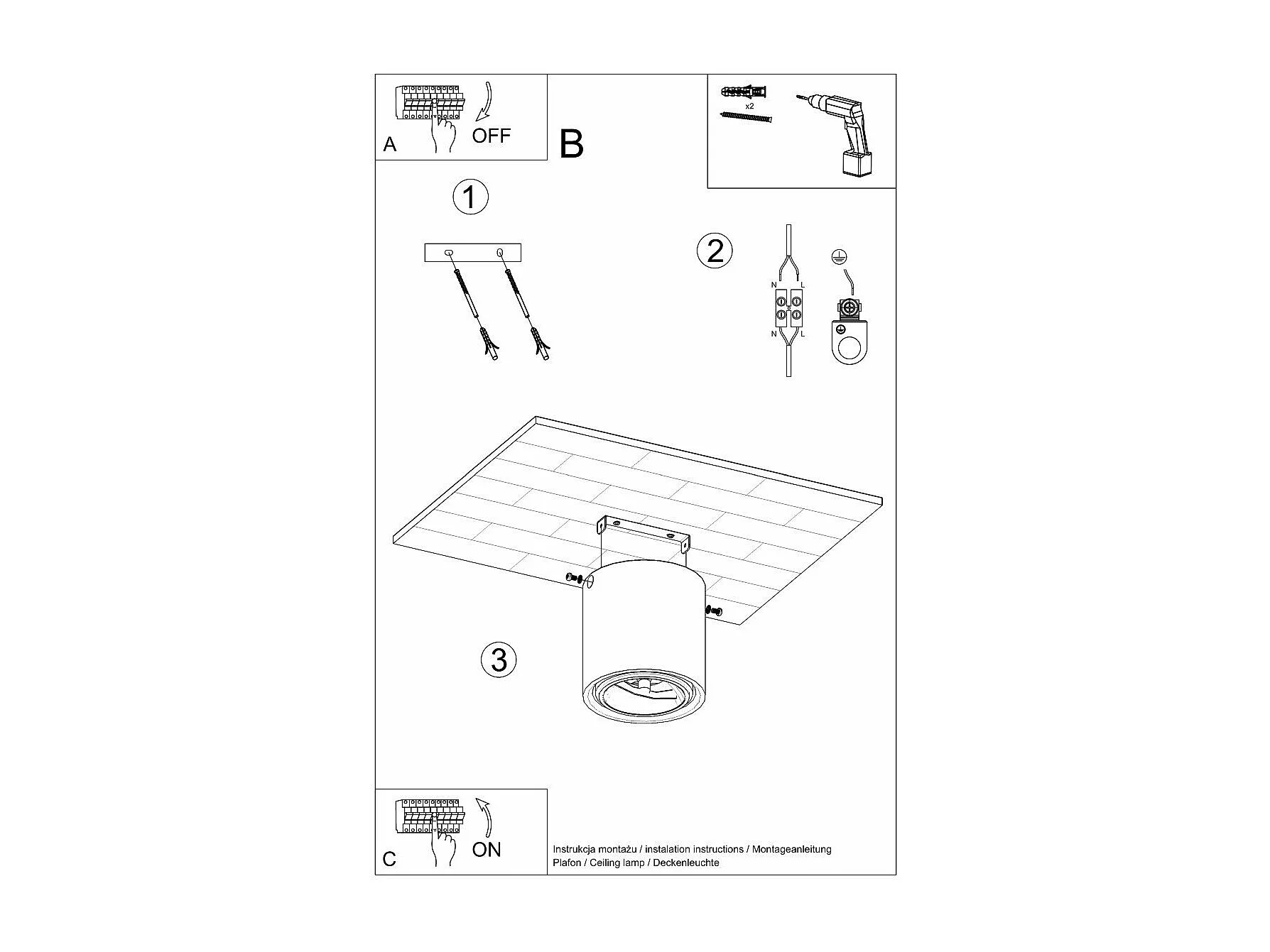 A
OFF

B

x2

1

2

N L
N L

3

C
ON

Instrukcja montażu / instalation instructions / Montageanleitung
Plafon / Ceiling lamp / Deckenleuchte