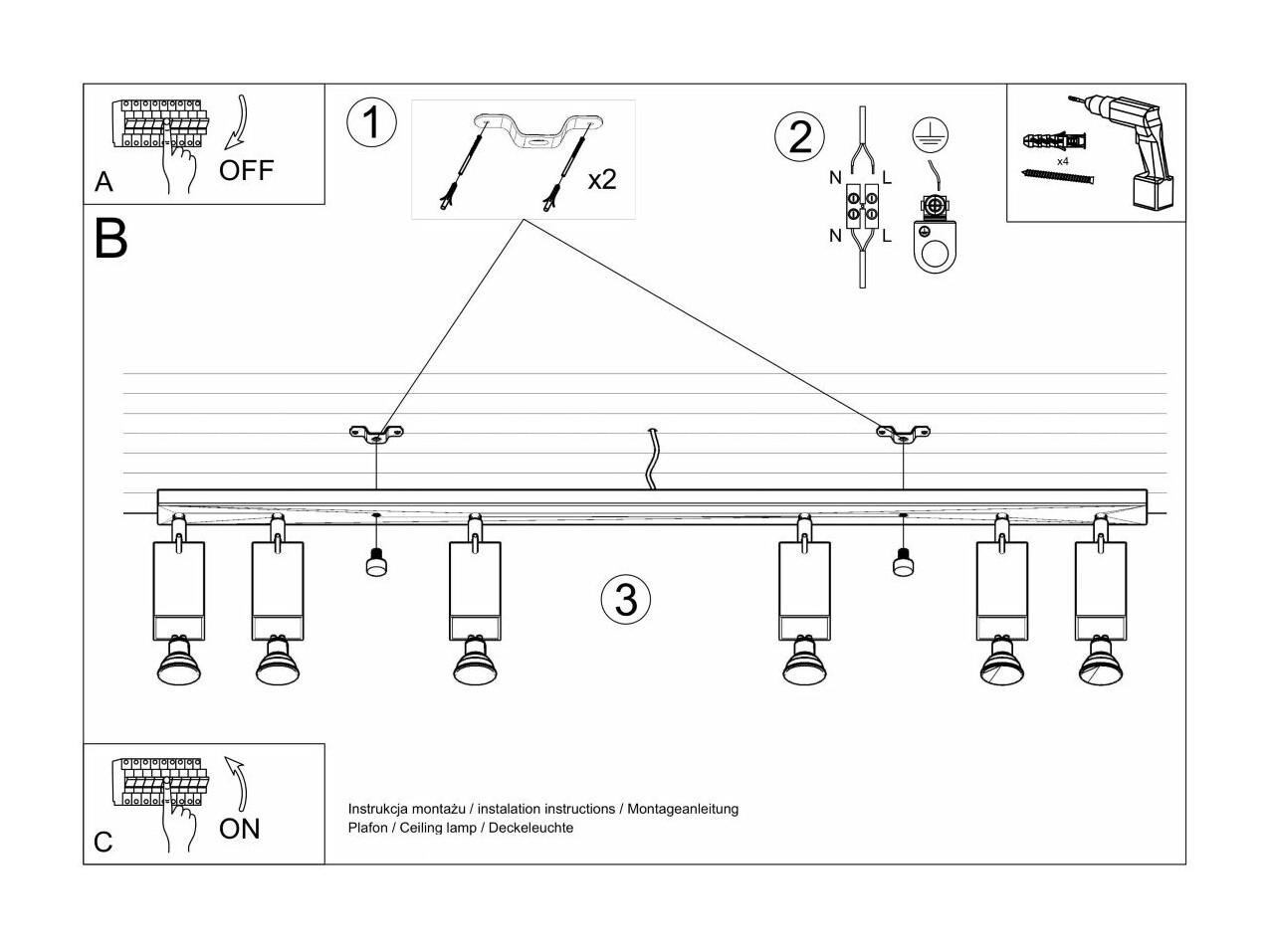 A
OFF

1
x2

2
N L
N L

x4

B

3

C
ON

Instrukcja montażu / instalation instructions / Montageanleitung
Plafon / Ceiling lamp / Deckeleuchte