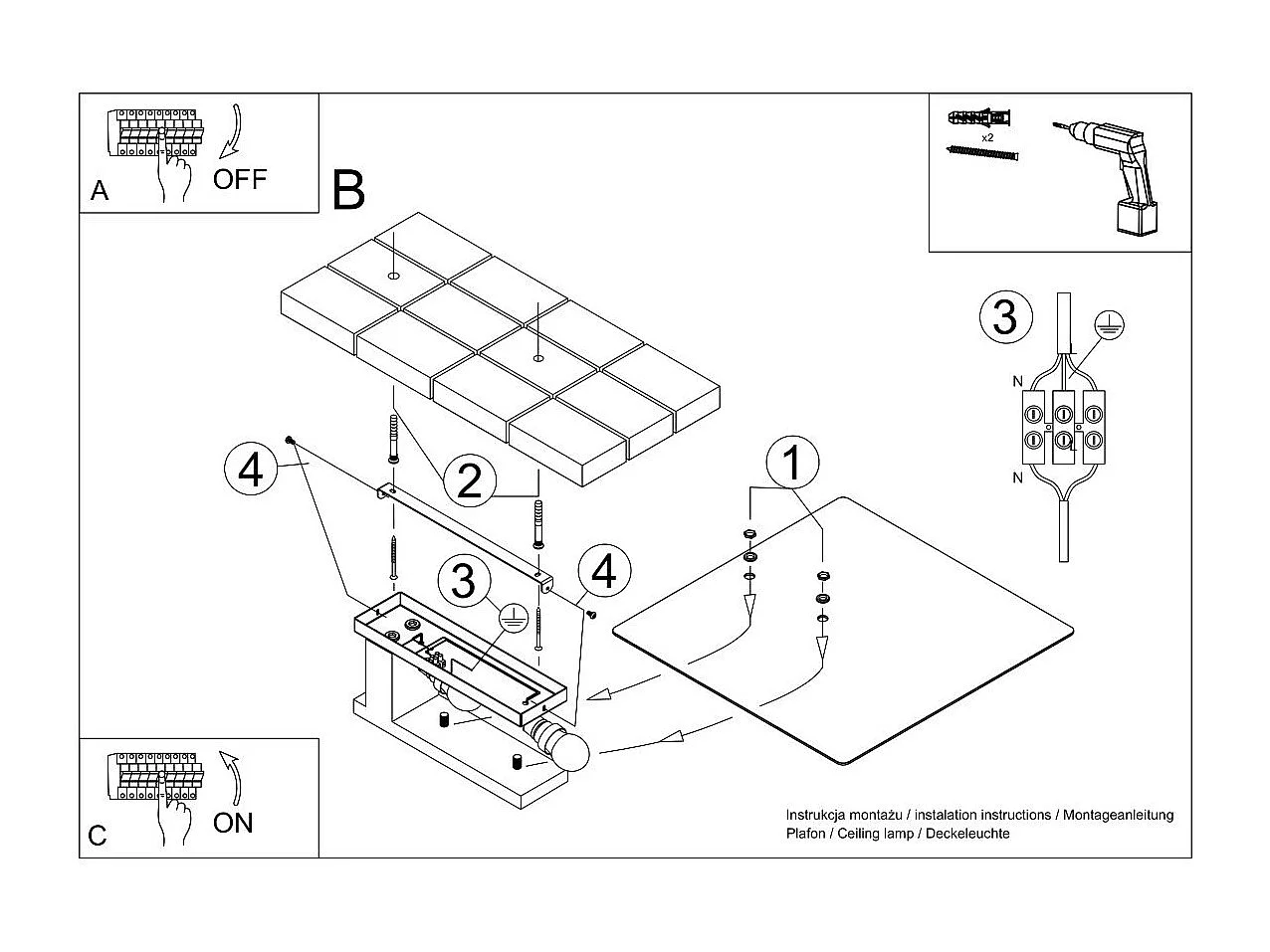 A

OFF

B

x2

3

N

L

N

4

2

1

3

4

C

ON

Instrukcja montażu / instalation instructions / Montageanleitung
Plafon / Ceiling lamp / Deckeleuchte