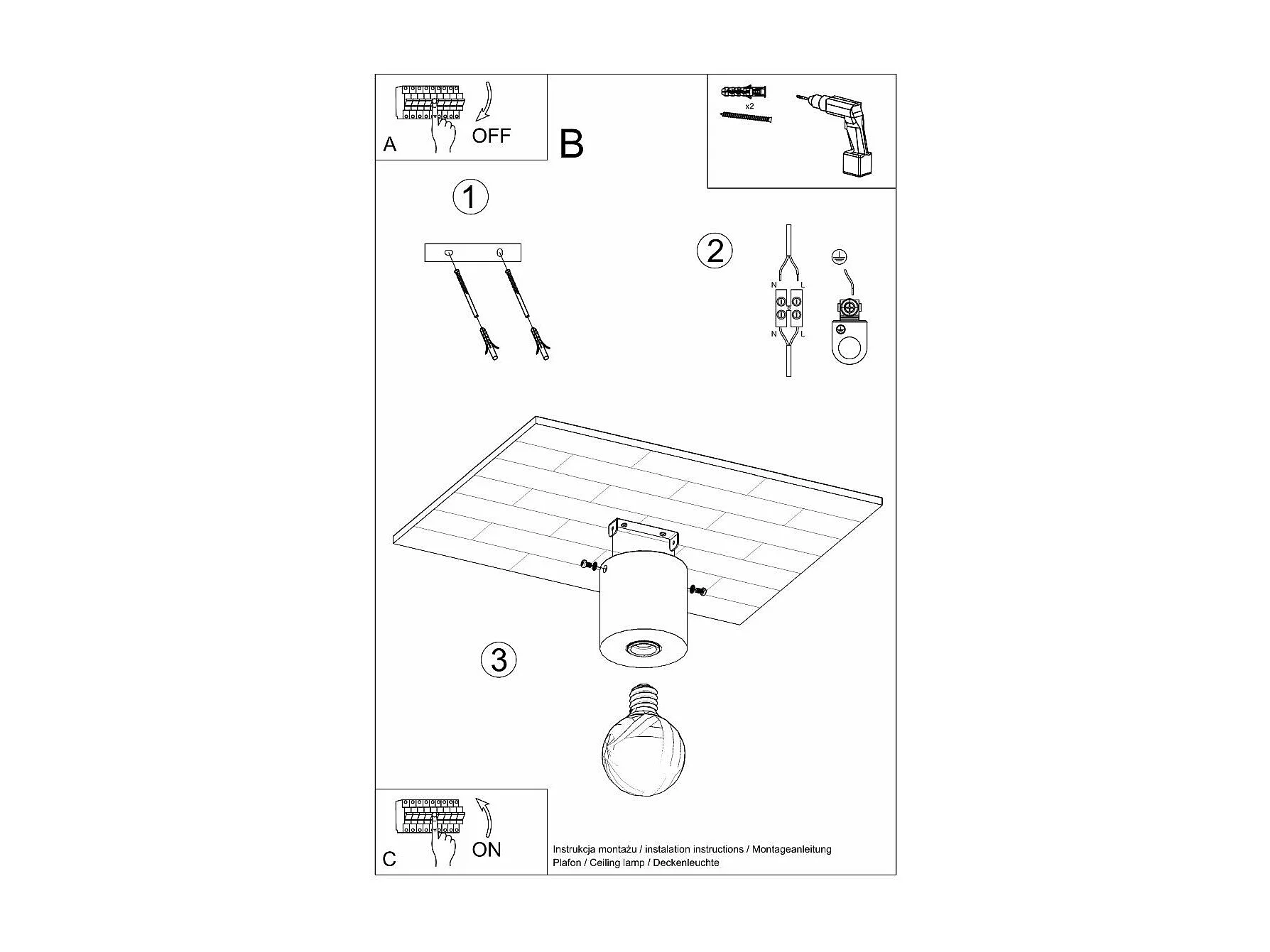 A

OFF

B

x2

1

2

N L

N L

3

C

ON

Instrukcja montażu / instalation instructions / Montageanleitung
Plafon / Ceiling lamp / Deckenleuchte