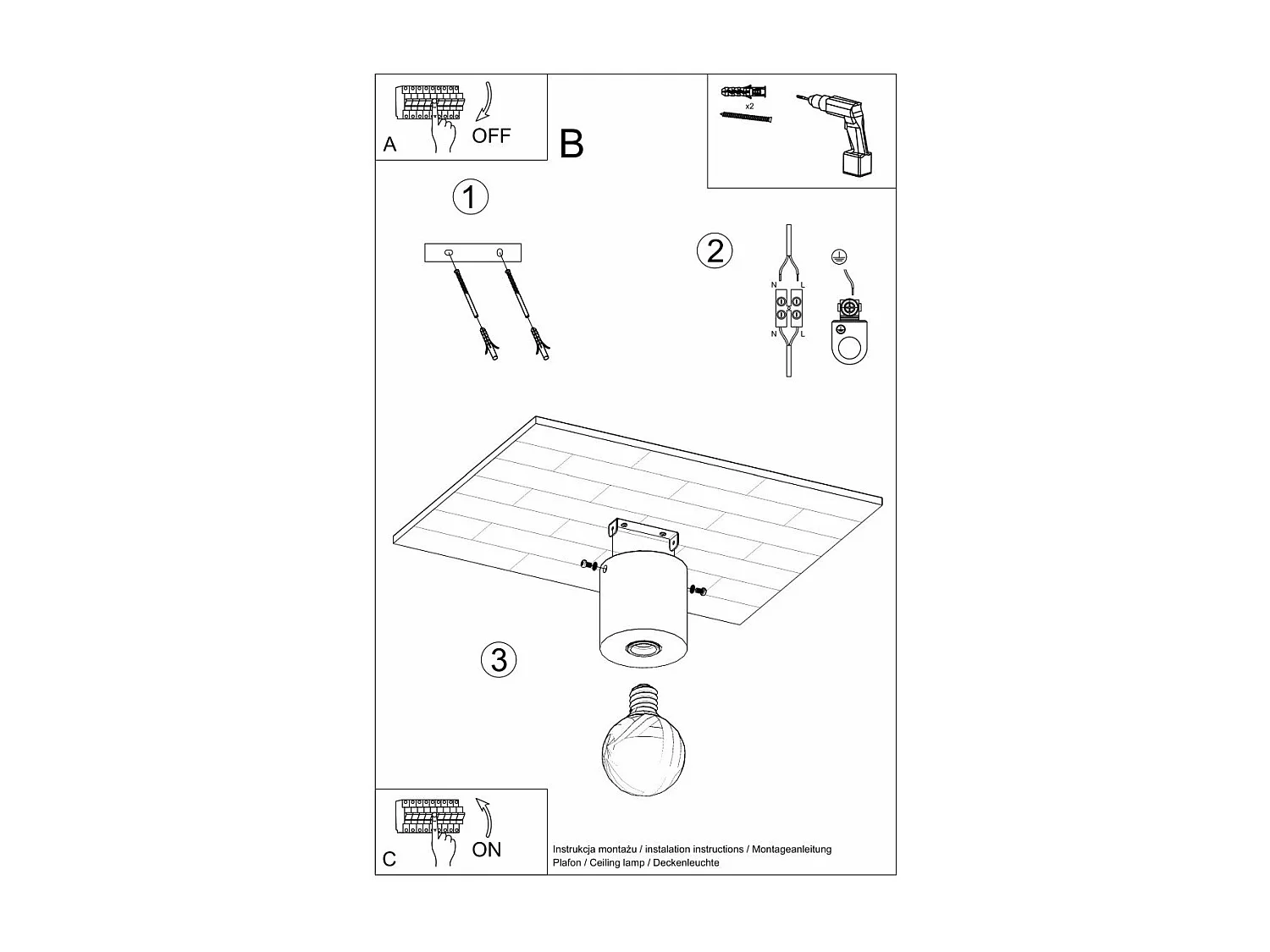 A OFF

B

x2

1

2

N L

N L

3

C ON

Instrukcja montażu / instalation instructions / Montageanleitung
Plafon / Ceiling lamp / Deckenleuchte