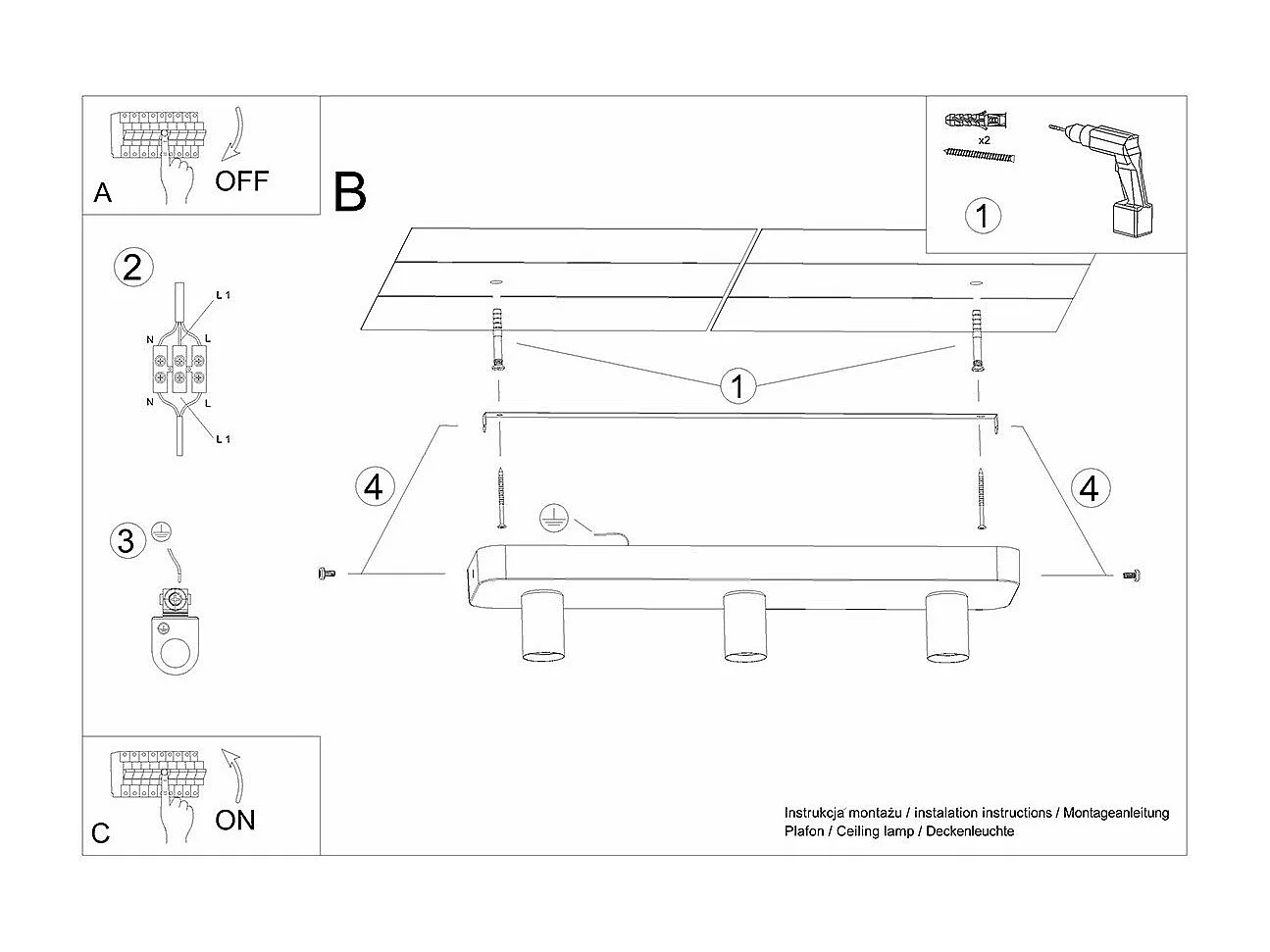 A
OFF

B

x2

1

2
L 1
N
L
N
L
L 1

1

4

4

3

C
ON

Instrukcja montażu / instalation instructions / Montageanleitung
Plafon / Ceiling lamp / Deckenleuchte