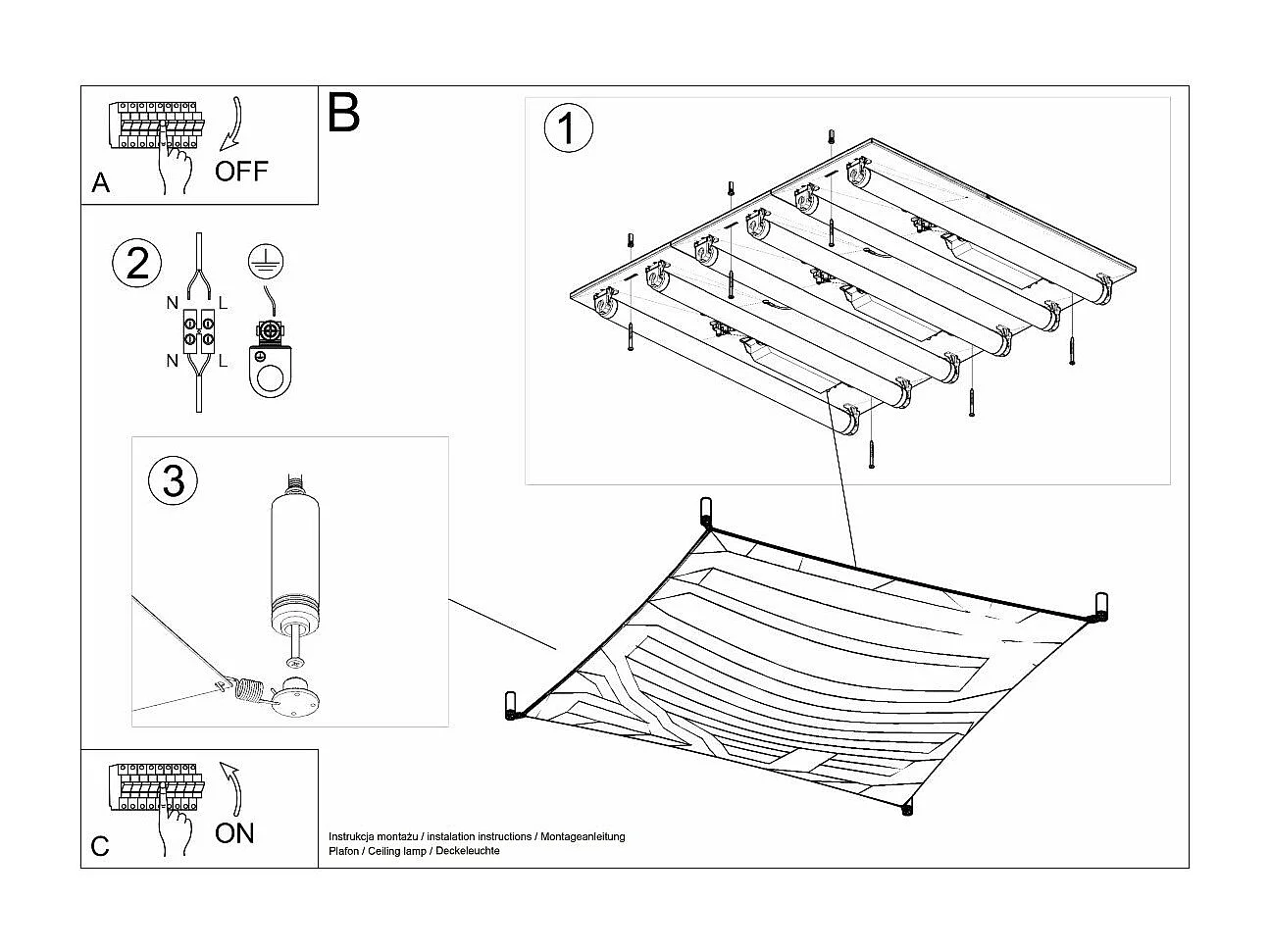 A
OFF

B

1

2
N
L
N
L

3

C
ON

Instrukcja montażu / instalation instructions / Montageanleitung
Plafon / Ceiling lamp / Deckeleuchte