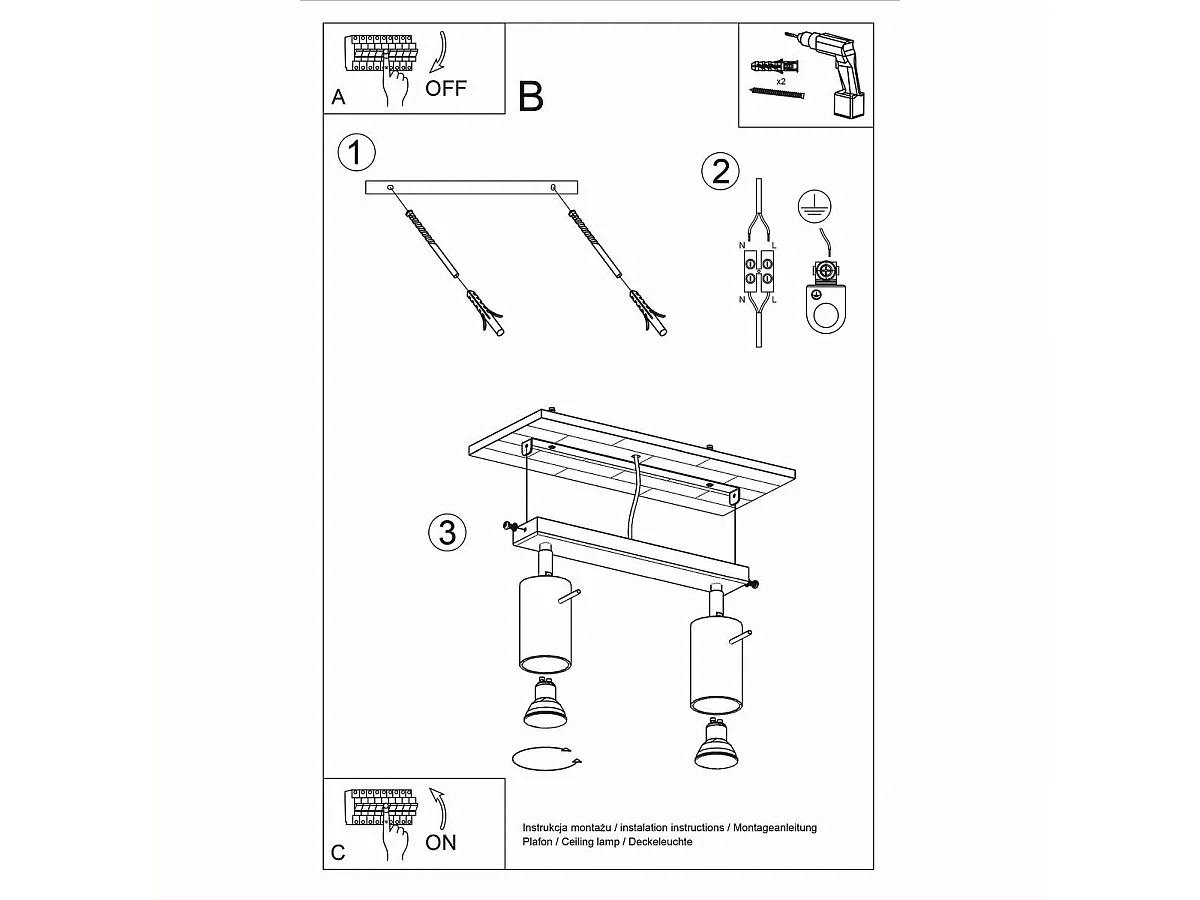 A OFF

B

x2

1

2

N L

N L

3

C ON

Instrukcja montażu / instalation instructions / Montageanleitung
Plafon / Ceiling lamp / Deckeleuchte