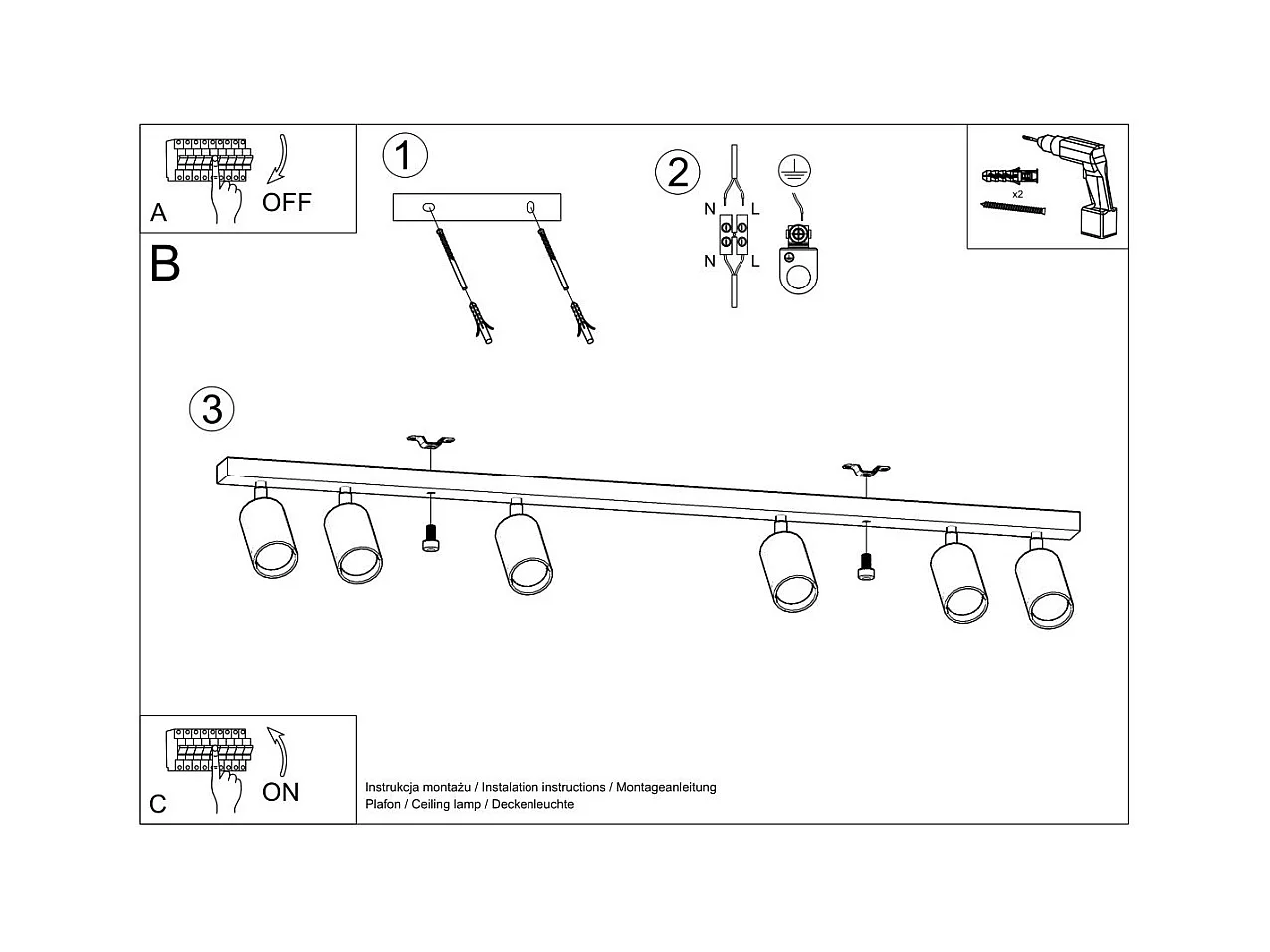 A
OFF

1

2

N L
N L

x2

B

3

C
ON

Instrukcja montażu / Instalation instructions / Montageanleitung
Plafon / Ceiling lamp / Deckenleuchte