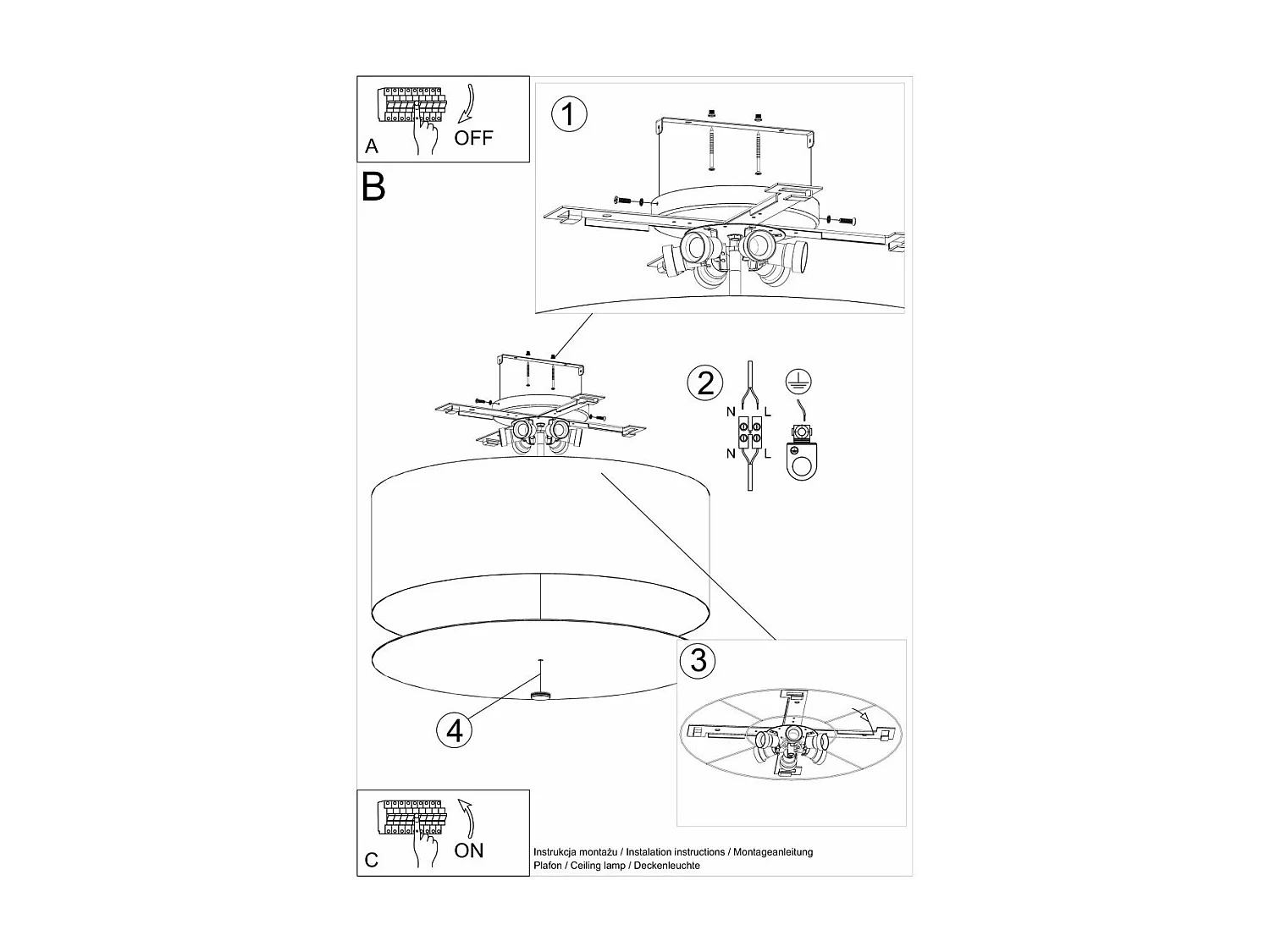 A
OFF

B

1

2

N L

N L

3

4

C
ON

Instrukcja montażu / Instalation instructions / Montageanleitung
Plafon / Ceiling lamp / Deckenleuchte