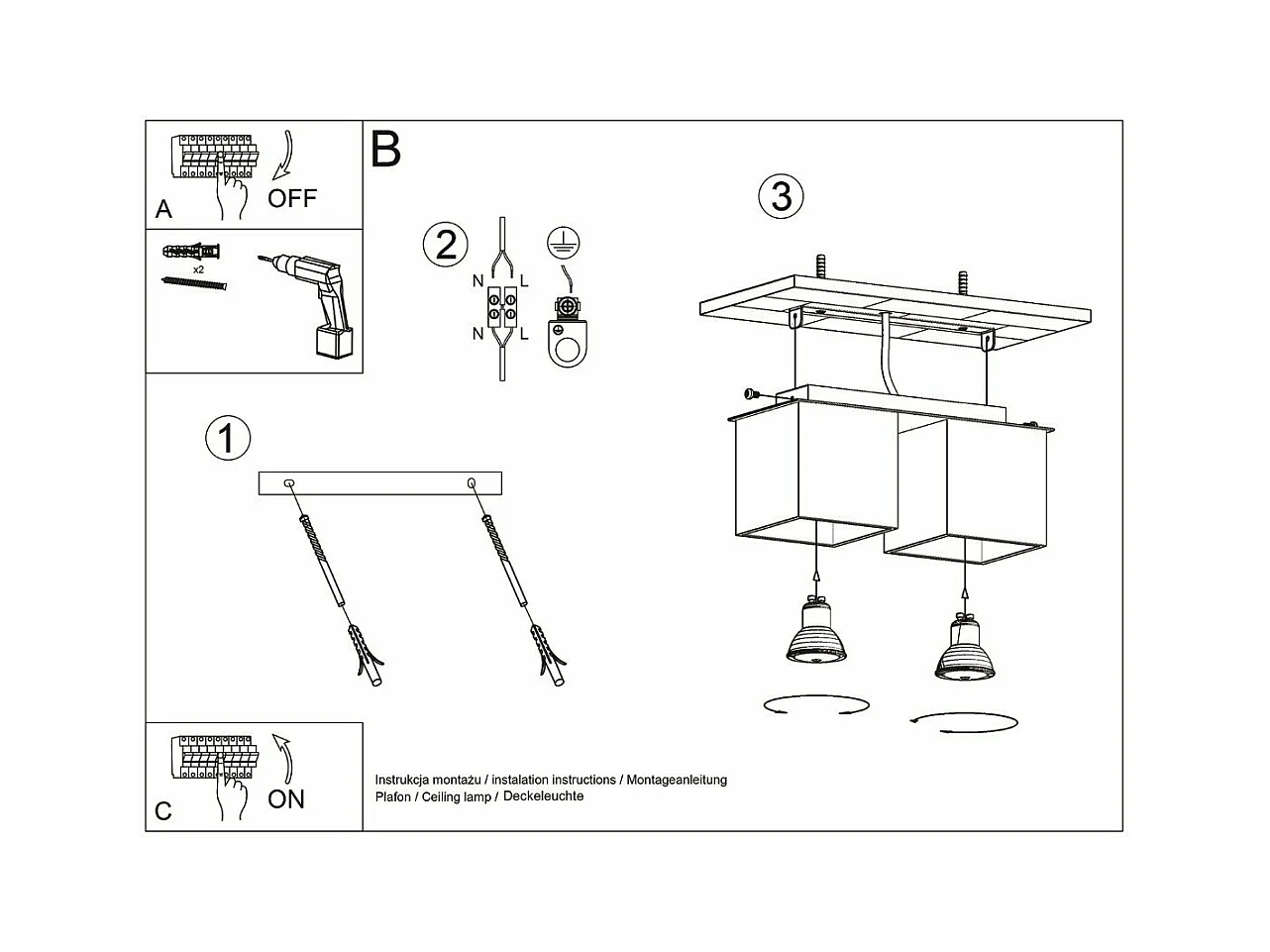 A
OFF

x2

B

2
N
L
N
L

3

1

C
ON

Instrukcja montażu / instalation instructions / Montageanleitung
Plafon / Ceiling lamp / Deckeleuchte