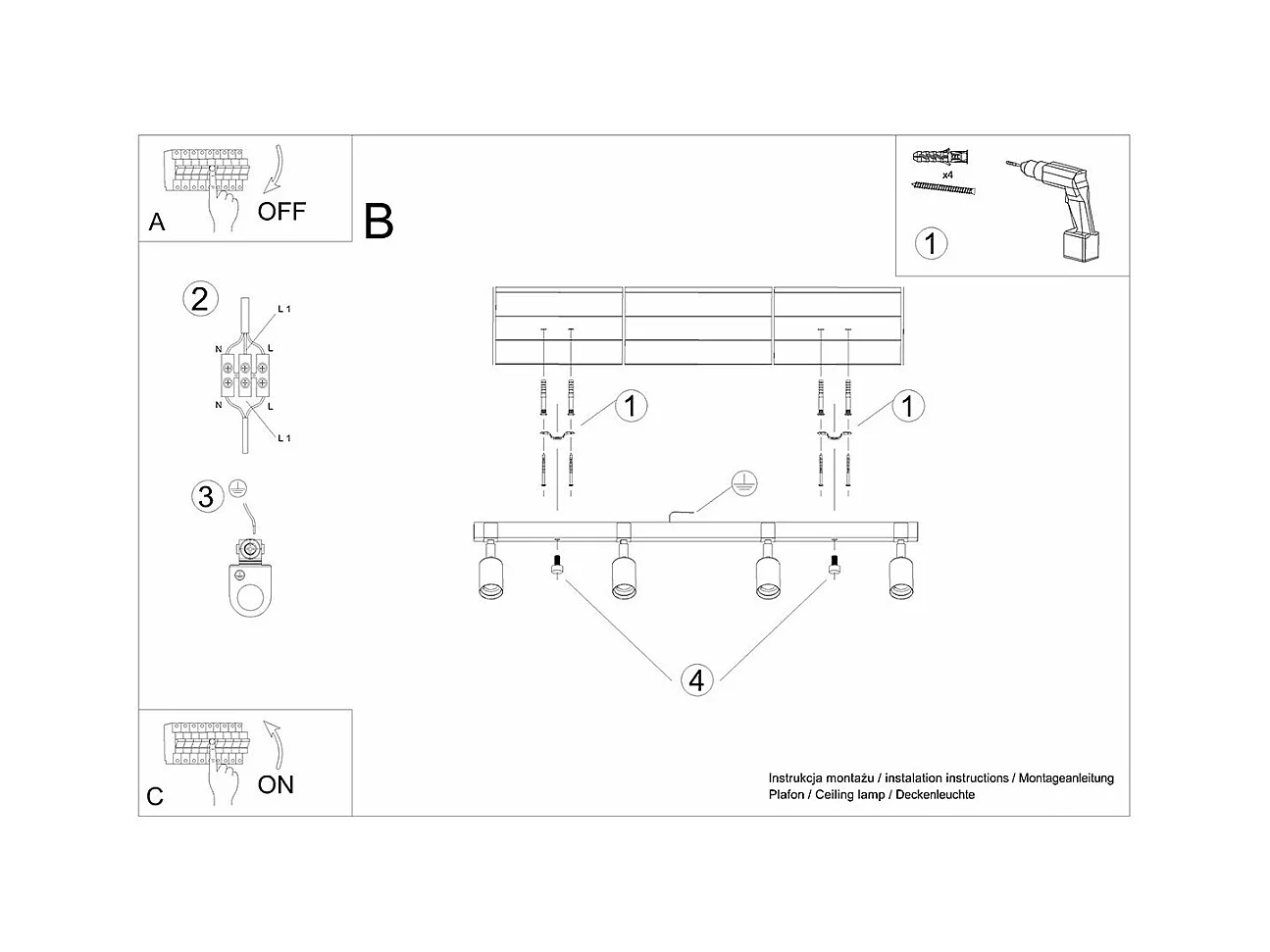 A
OFF

B

x4
1

2
L 1
N
L
N
L
L 1

3

1
1

4

C
ON

Instrukcja montażu / instalation instructions / Montageanleitung
Plafon / Ceiling lamp / Deckenleuchte